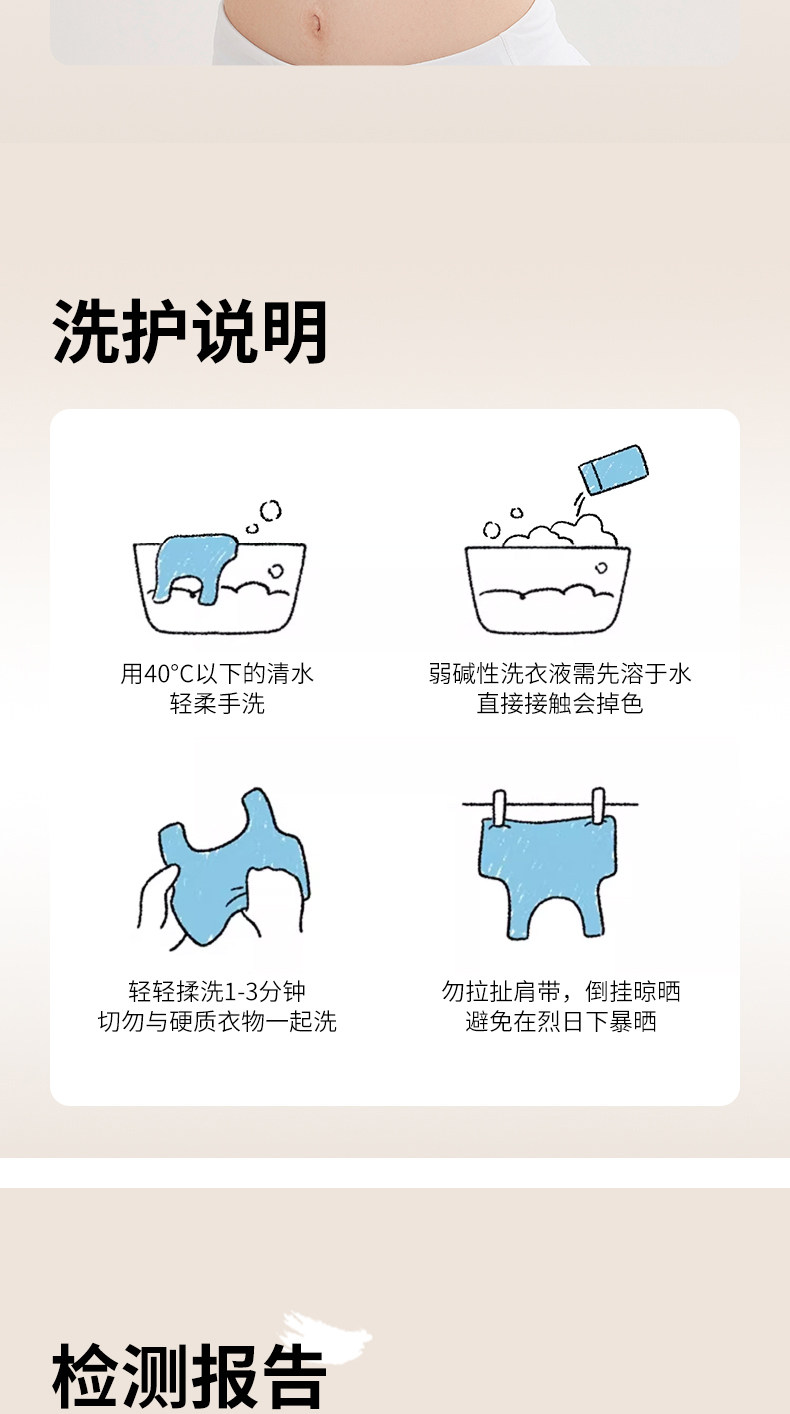 洗护说明

用40°C以下的清水
轻柔手洗

弱碱性洗衣液需先溶于水
直接接触会掉色

轻轻揉洗1-3分钟
切勿与硬质衣物一起洗

勿拉扯肩带，倒挂晾晒
避免在烈日下暴晒

检测报告