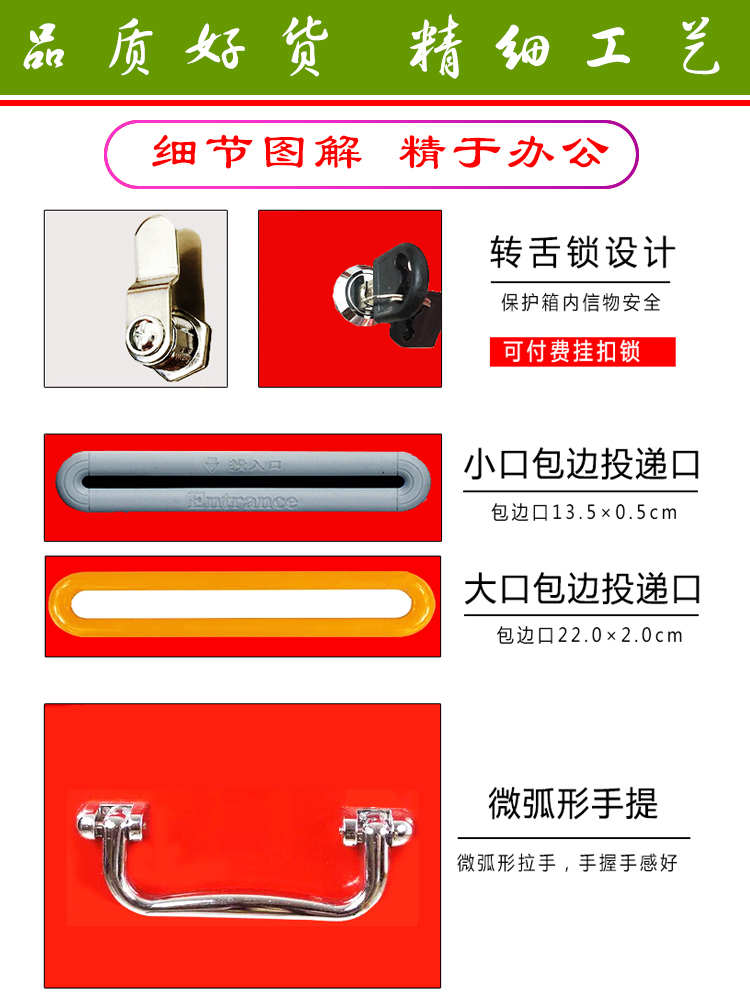 品质好货 精细工艺

细节图解 精于办公

转舌锁设计

保护箱内信物安全

可付费挂扣锁

投入口

Entrance

小口包边投递口

包边口13.5×0.5cm

大口包边投递口

包边口22.0×2.0cm

微弧形手提

微弧形拉手，手握手感好