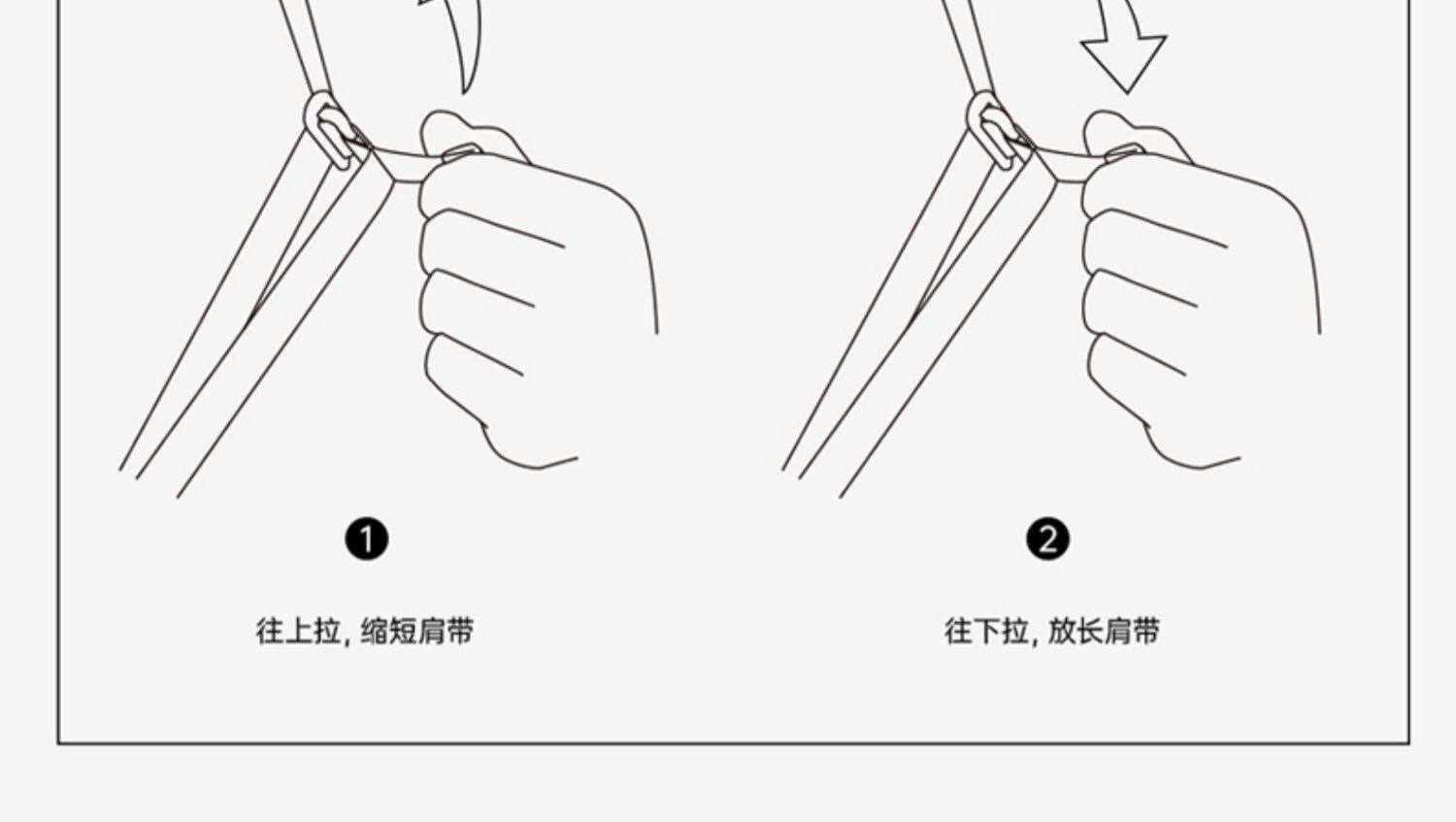 ❶

往上拉，缩短肩带

❷

往下拉，放长肩带