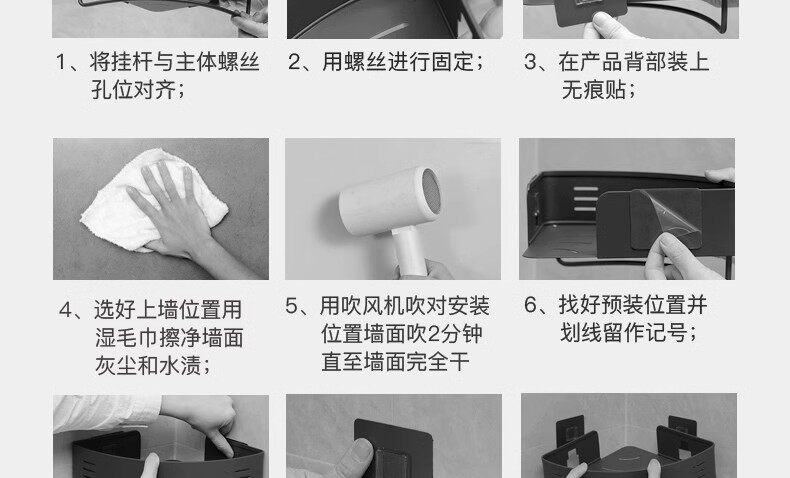 1、将挂杆与主体螺丝孔位对齐；

2、用螺丝进行固定；

3、在产品背部装上无痕贴；

4、选好上墙位置用湿毛巾擦净墙面灰尘和水渍；

5、用吹风机吹对安装位置墙面吹2分钟直至墙面完全干

6、找好预装位置并划线留作记号；