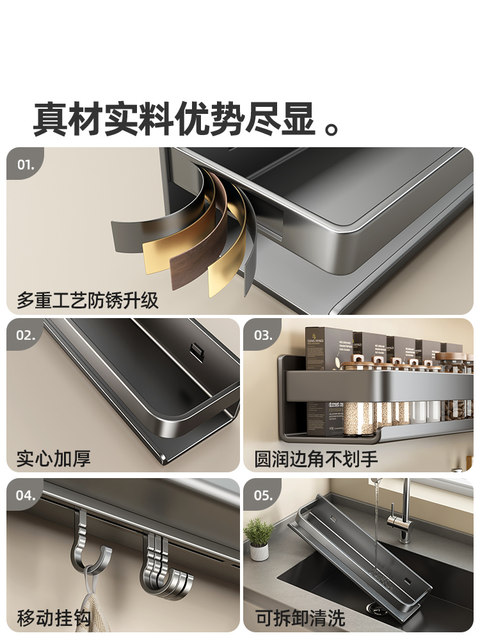 真材实料优势尽显。

01.

多重工艺防锈升级

02.

实心加厚

03.

圆润边角不划手

04.

移动挂钩

05.

可拆卸清洗