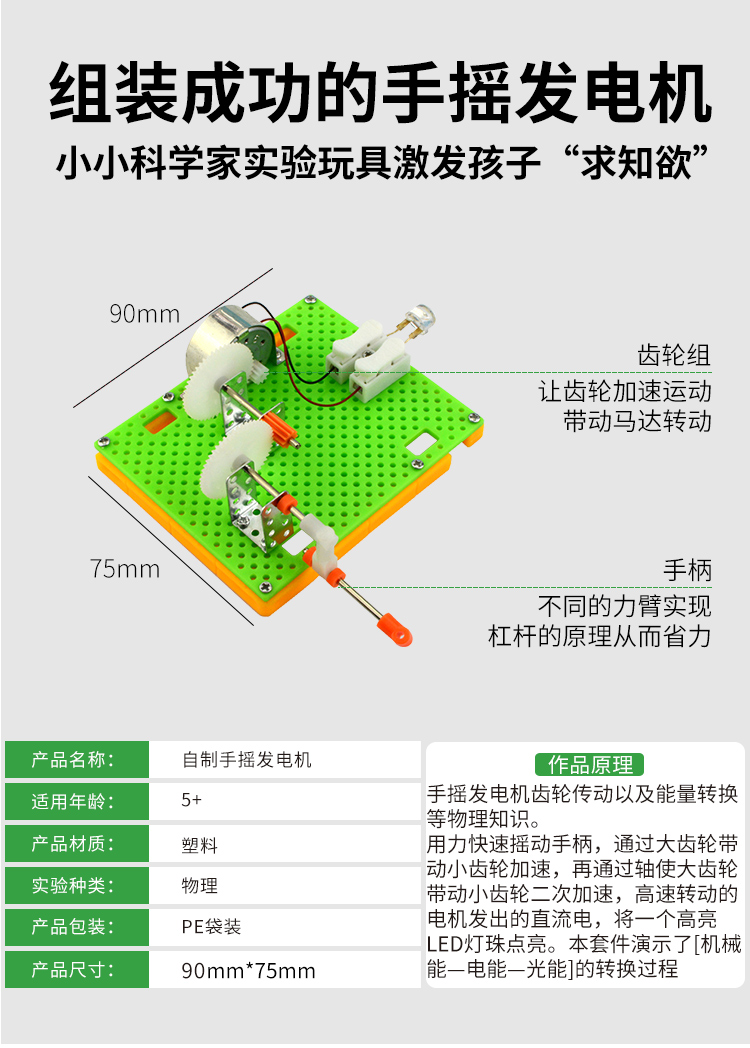 组装成功的手摇发电机

小小科学家实验玩具激发孩子“求知欲”

90mm

75mm

齿轮组
让齿轮加速运动
带动马达转动

手柄
不同的力臂实现
杠杆的原理从而省力

| 产品名称： | 自制手摇发电机 |
|---|---|
| 适用年龄： | 5+ |
| 产品材质： | 塑料 |
| 实验种类： | 物理 |
| 产品包装： | PE袋装 |
| 产品尺寸： | 90mm*75mm |

作品原理

手摇发电机齿轮传动以及能量转换等物理知识。
用力快速摇动手柄，通过大齿轮带动小齿轮加速，再通过轴使大齿轮带动小齿轮二次加速，高速转动的电机发出的直流电，将一个高亮LED灯珠点亮。本套件演示了[机械能—电能—光能]的转换过程