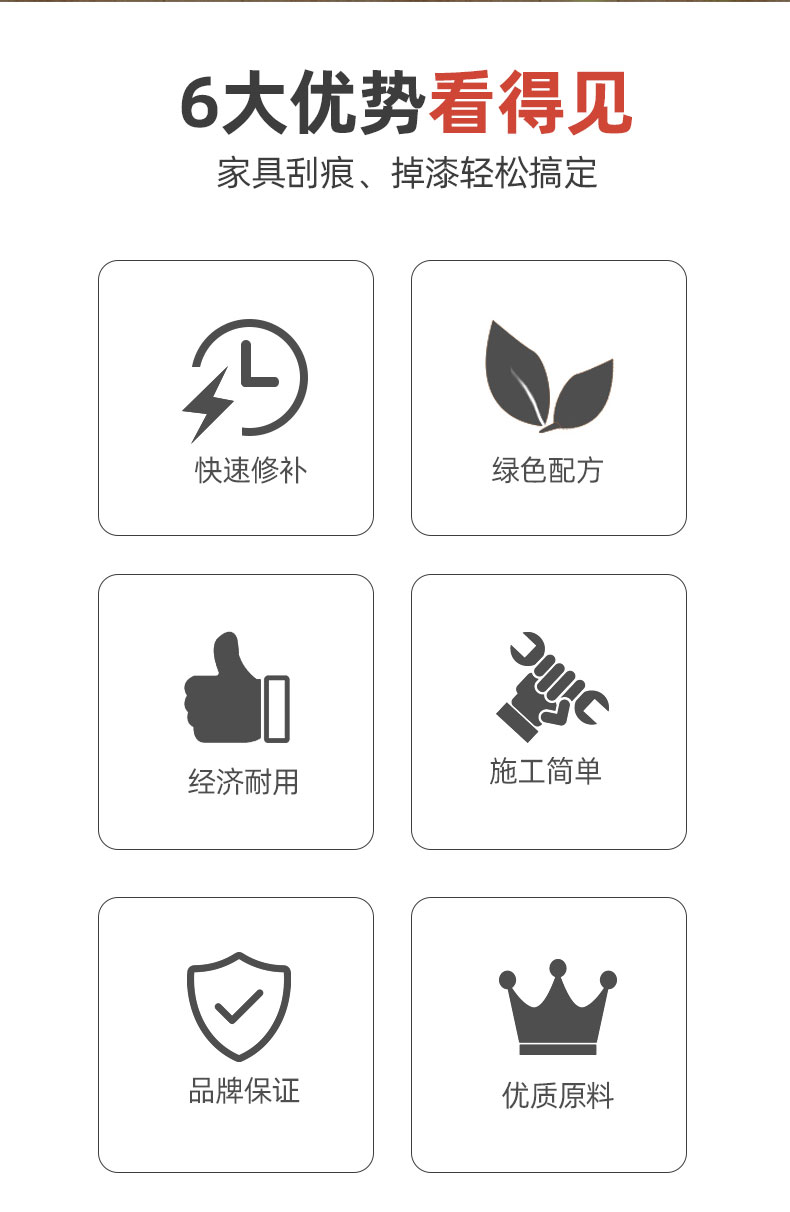 6大优势看得见

家具刮痕、掉漆轻松搞定

快速修补

绿色配方

经济耐用

施工简单

品牌保证

优质原料