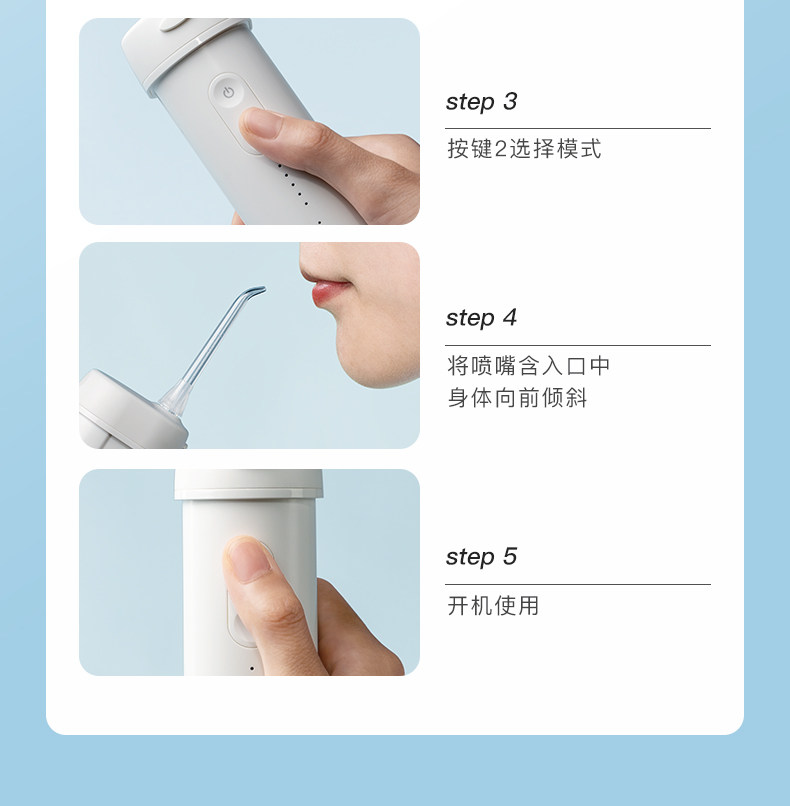 step 3

按键2选择模式

step 4

将喷嘴含入口中
身体向前倾斜

step 5

开机使用