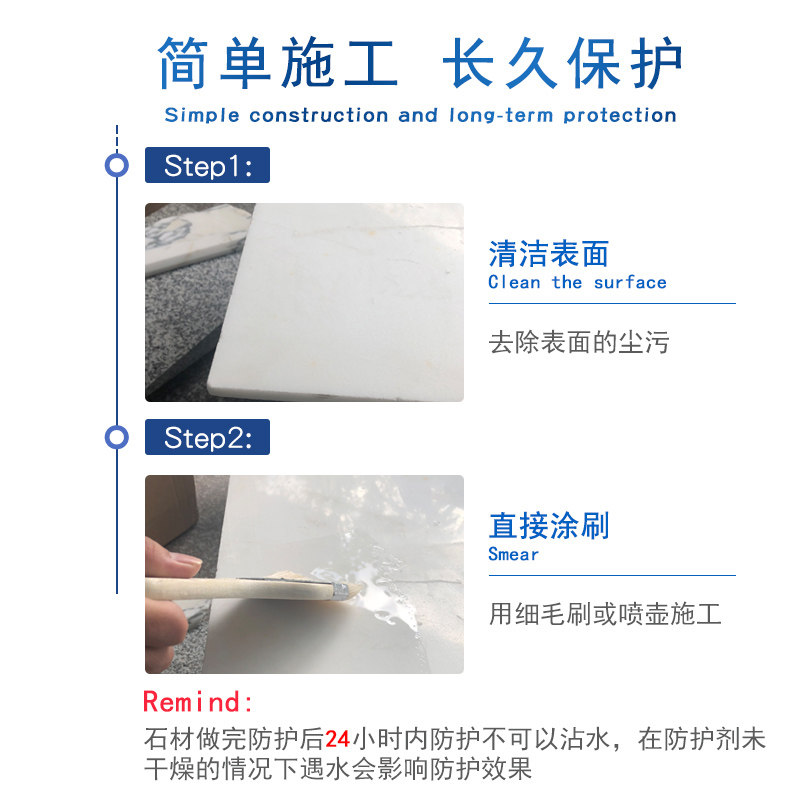 简单施工 长久保护
Simple construction and long-term protection

Step1:

清洁表面
Clean the surface

去除表面的尘污

Step2:

直接涂刷
Smear

用细毛刷或喷壶施工

Remind:
石材做完防护后24小时内防护不可以沾水，在防护剂未干燥的情况下遇水会影响防护效果