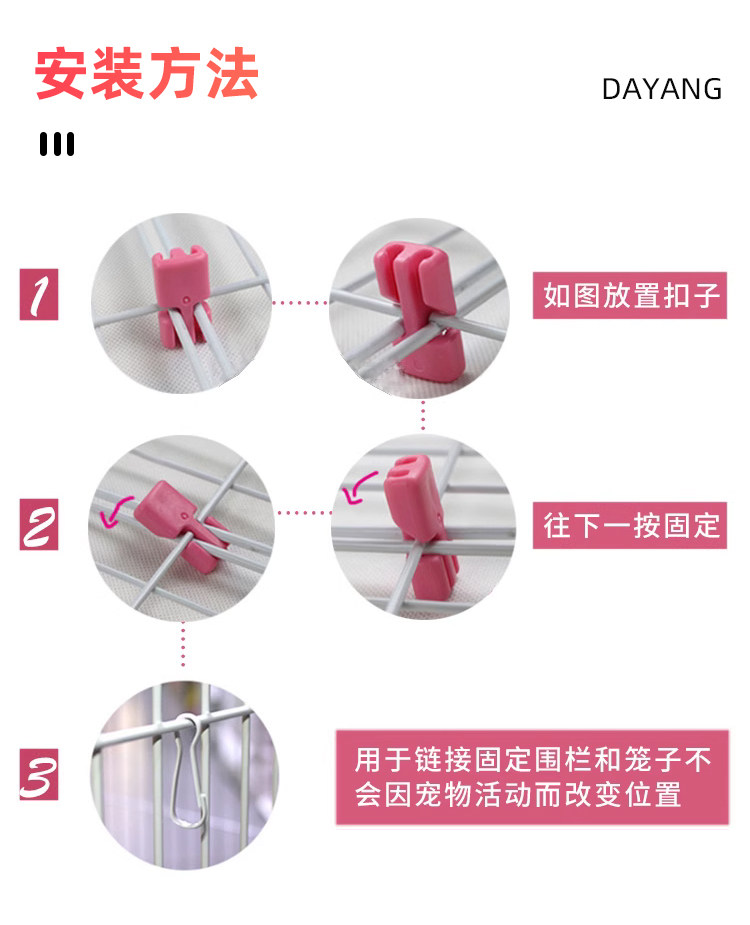 安装方法

DAYANG

1

如图放置扣子

2

往下一按固定

3

用于链接固定围栏和笼子不会因宠物活动而改变位置