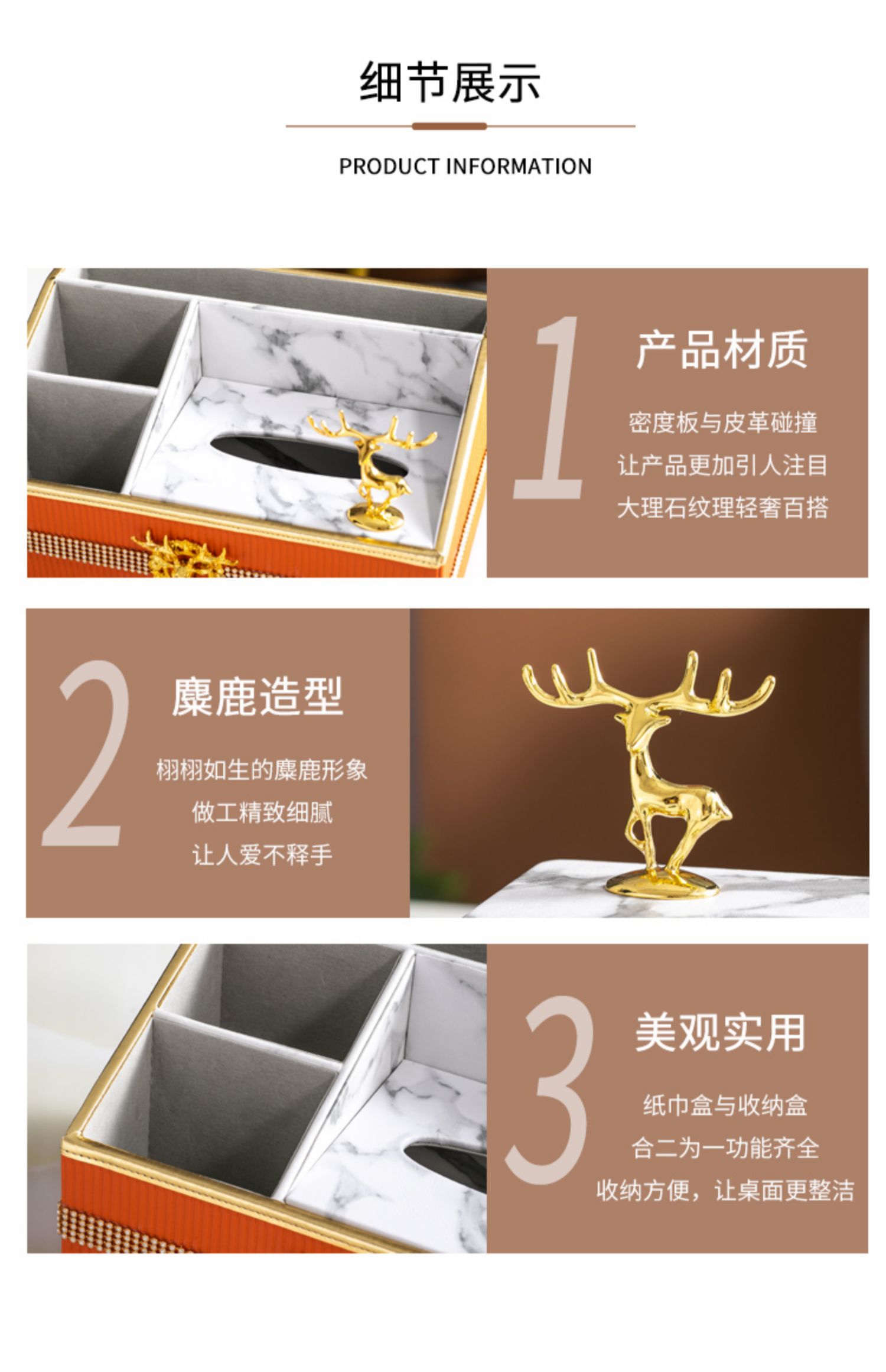 细节展示

PRODUCT INFORMATION

1

产品材质

密度板与皮革碰撞
让产品更加引人注目
大理石纹理轻奢百搭

2

麋鹿造型

栩栩如生的麋鹿形象
做工精致细腻
让人爱不释手

3

美观实用

纸巾盒与收纳盒
合二为一功能齐全
收纳方便，让桌面更整洁