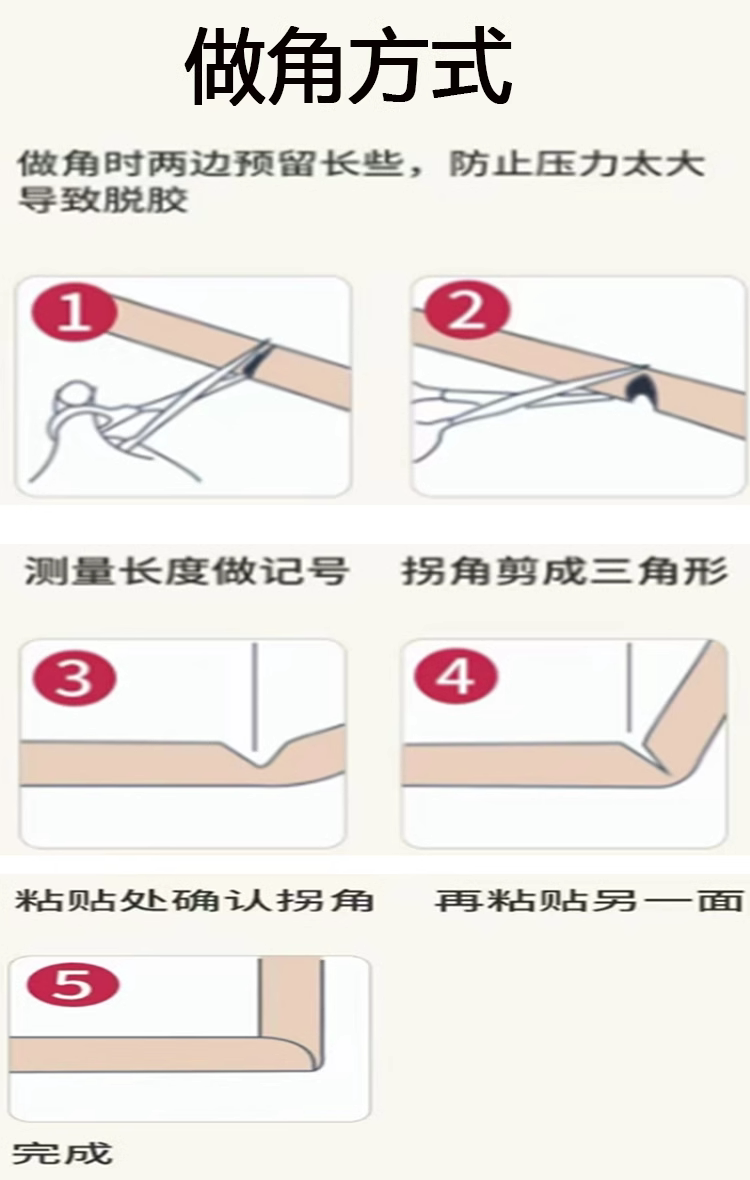 做角方式

做角时两边预留长些，防止压力太大导致脱胶

1

2

测量长度做记号

拐角剪成三角形

3

4

粘贴处确认拐角

再粘贴另一面

5

完成