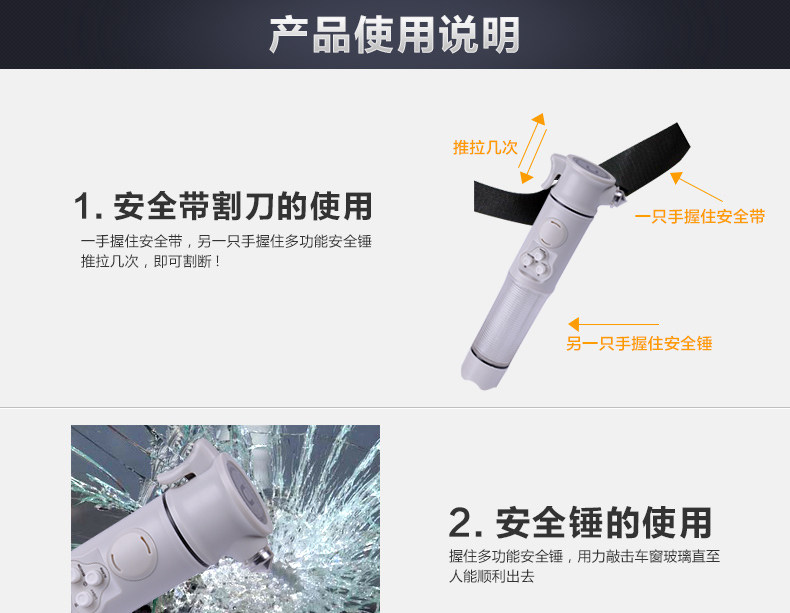 产品使用说明

1. 安全带割刀的使用

一手握住安全带，另一只手握住多功能安全锤推拉几次，即可割断！

推拉几次

一只手握住安全带

另一只手握住安全锤

2. 安全锤的使用

握住多功能安全锤，用力敲击车窗玻璃直至人能顺利出去