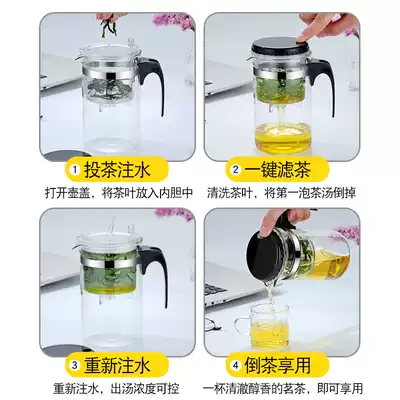 1 投茶注水
打开壶盖，将茶叶放入内胆中

2 一键滤茶
清洗茶叶，将第一泡茶汤倒掉

3 重新注水
重新注水，出汤浓度可控

4 倒茶享用
一杯清澈醇香的茗茶，即可享用