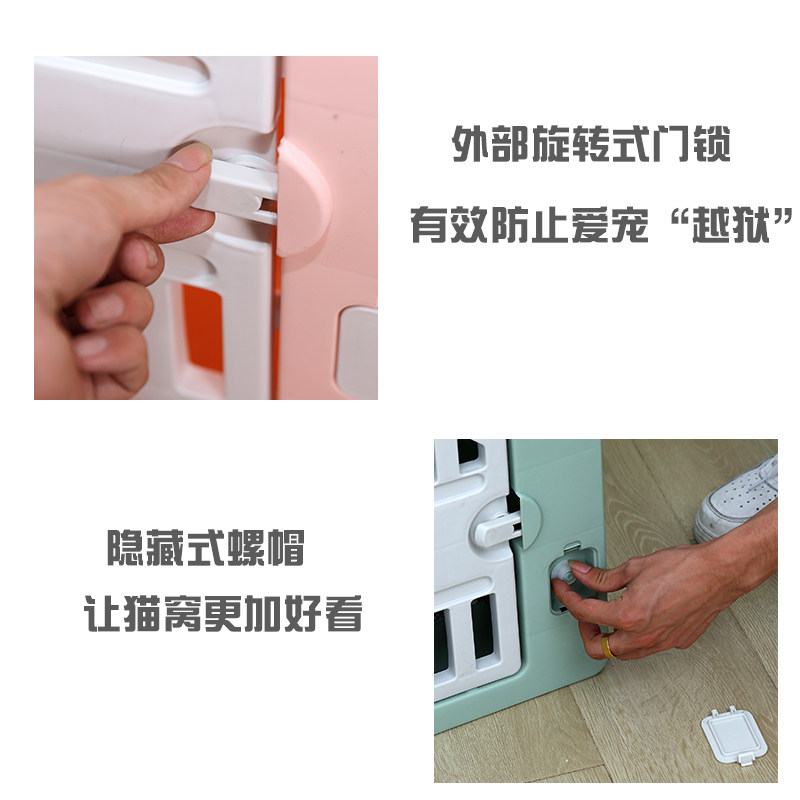 外部旋转式门锁

有效防止爱宠“越狱”

隐藏式螺帽

让猫窝更加好看