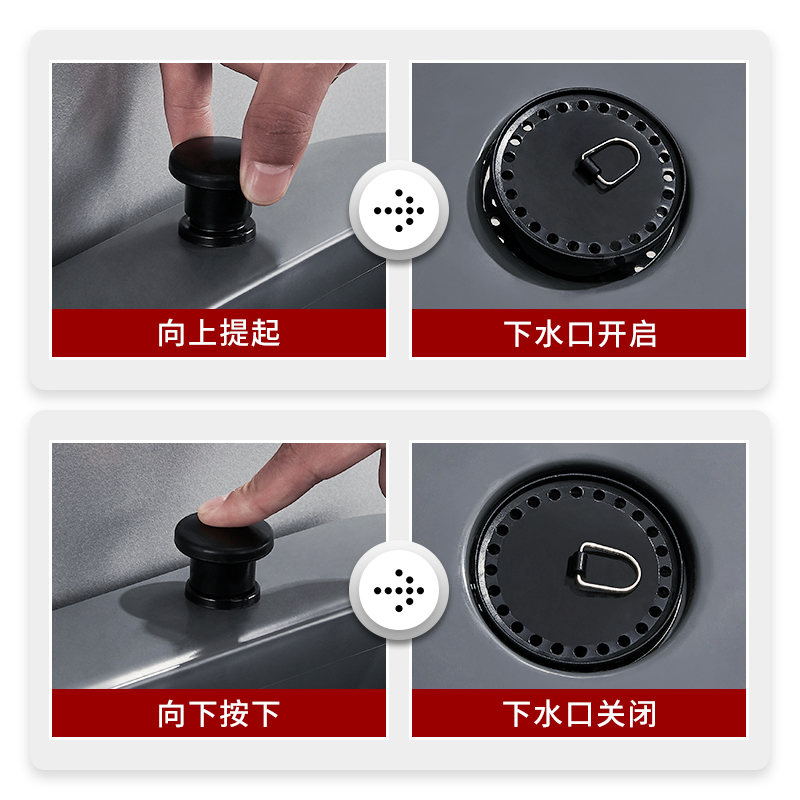 向上提起

下水口开启

向下按下

下水口关闭