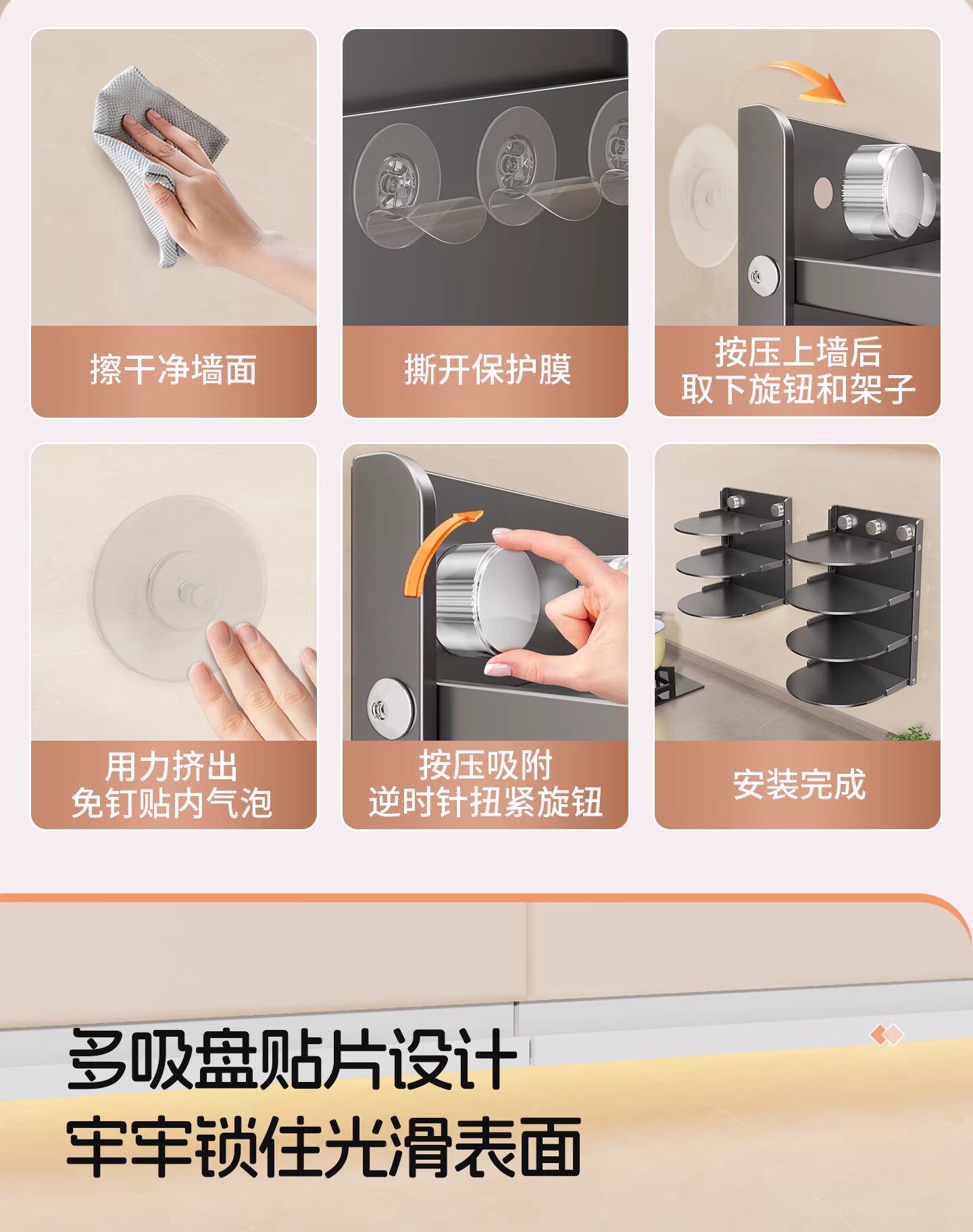 擦干净墙面

撕开保护膜

按压上墙后
取下旋钮和架子

用力挤出
免钉贴内气泡

按压吸附
逆时针扭紧旋钮

安装完成

多吸盘贴片设计
牢牢锁住光滑表面