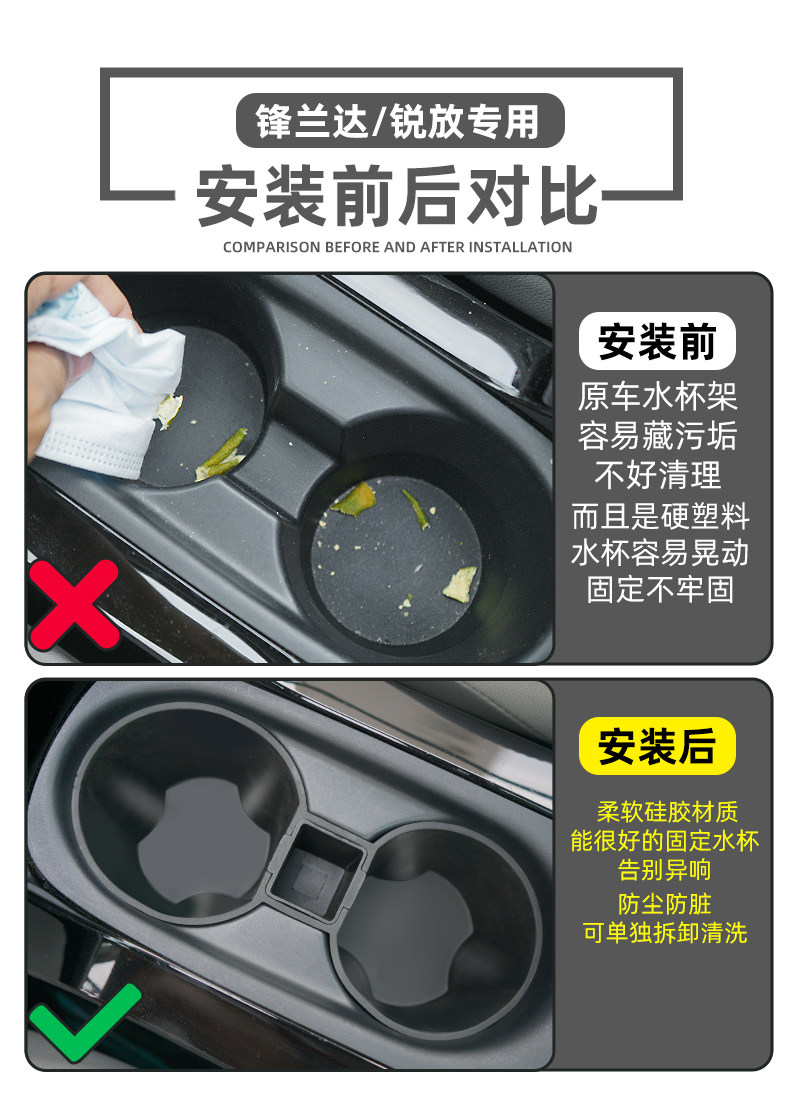 锋兰达/锐放专用

安装前后对比

COMPARISON BEFORE AND AFTER INSTALLATION

安装前

原车水杯架
容易藏污垢
不好清理
而且是硬塑料
水杯容易晃动
固定不牢固

安装后

柔软硅胶材质
能很好的固定水杯
告别异响
防尘防脏
可单独拆卸清洗