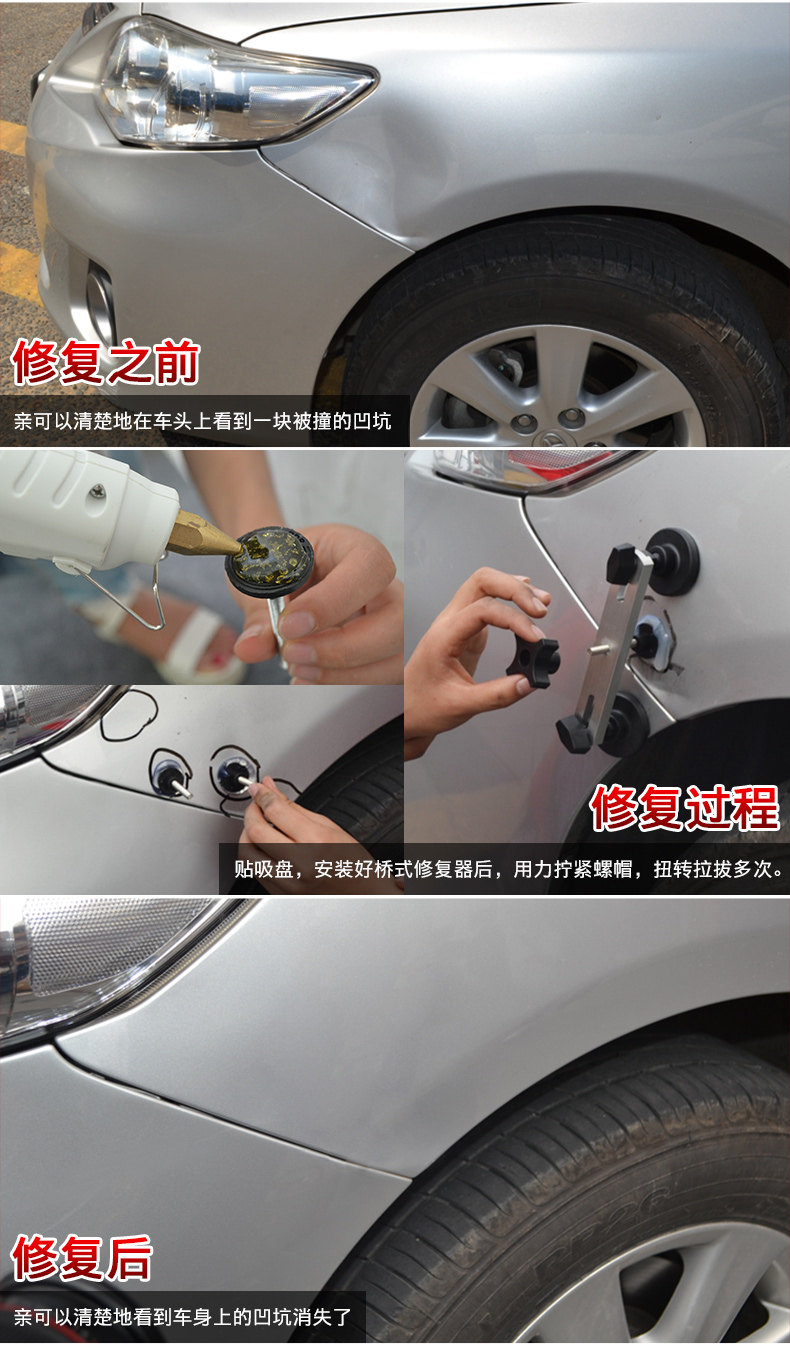 修复之前

亲可以清楚地在车头上看到一块被撞的凹坑

修复过程

贴吸盘，安装好桥式修复器后，用力拧紧螺帽，扭转拉拔多次。

修复后

亲可以清楚地看到车身上的凹坑消失了