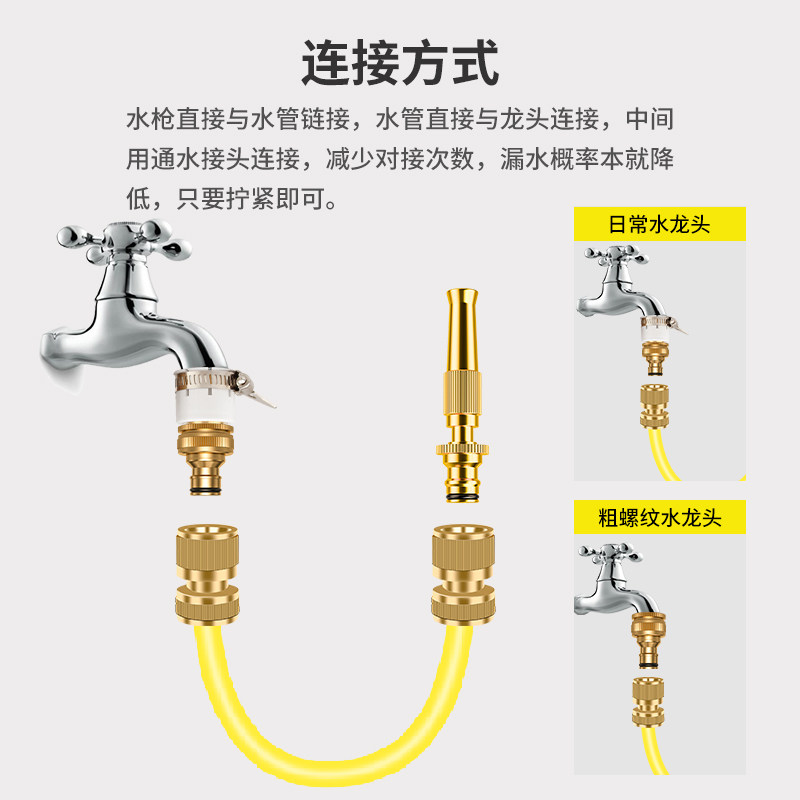 连接方式

水枪直接与水管链接，水管直接与龙头连接，中间用通水接头连接，减少对接次数，漏水概率本就降低，只要拧紧即可。

日常水龙头

粗螺纹水龙头