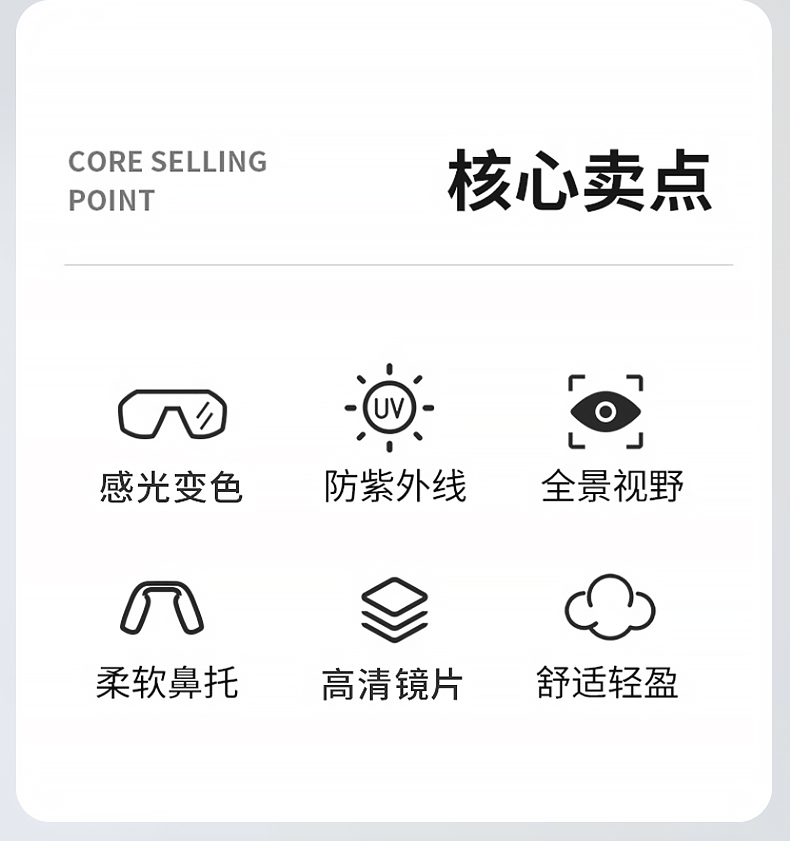 CORE SELLING POINT

核心卖点

UV

感光变色

防紫外线

全景视野

柔软鼻托

高清镜片

舒适轻盈