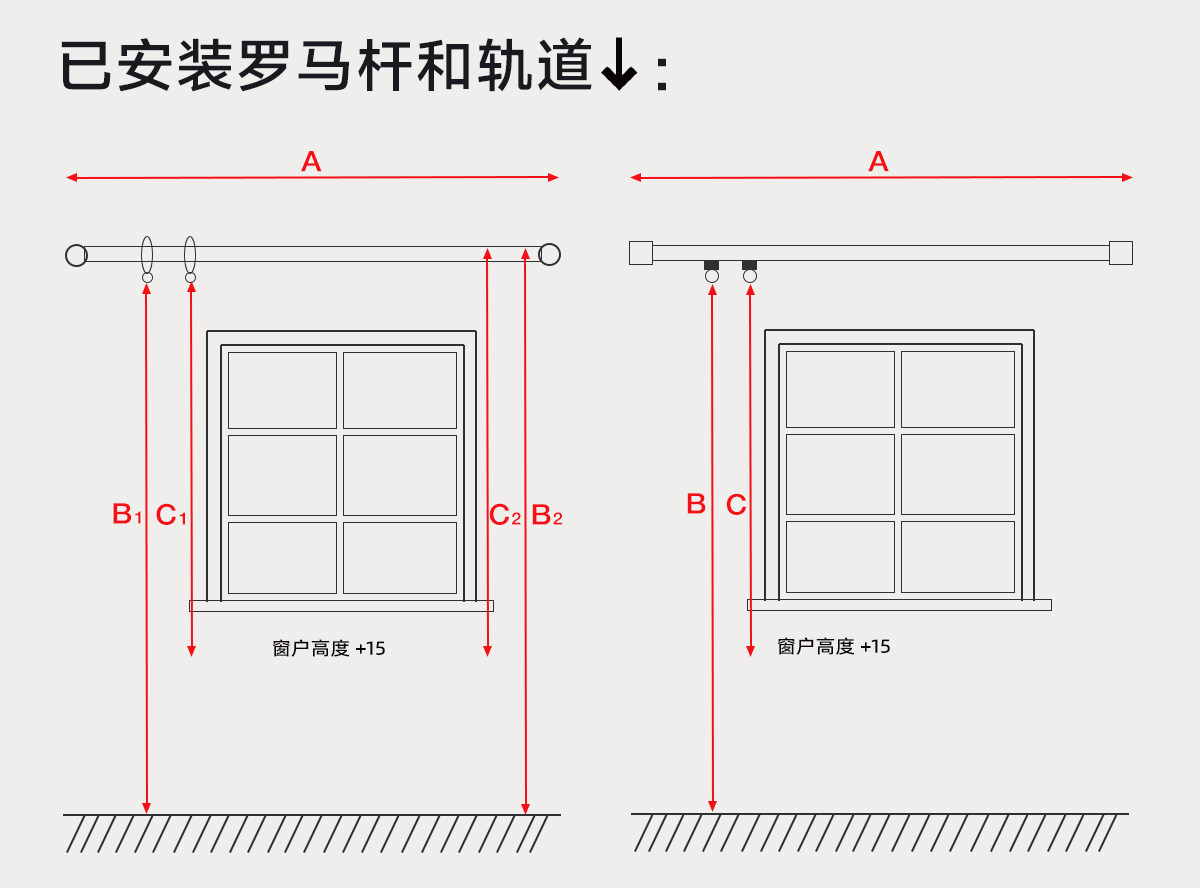 已安装罗马杆和轨道↓：

A

$B_1$ $C_1$ $C_2$ $B_2$

窗户高度 +15

A

B C

窗户高度 +15