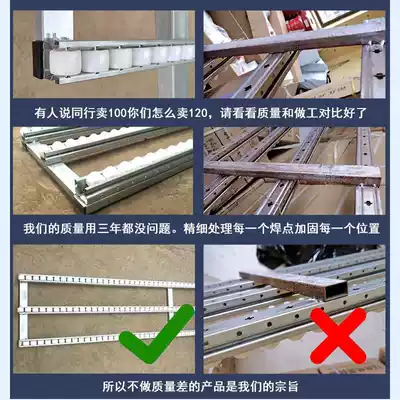 有人说同行卖100你们怎么卖120，请看看质量和做工对比好了

我们的质量用三年都没问题。精细处理每一个焊点加固每一个位置

所以不做质量差的产品是我们的宗旨