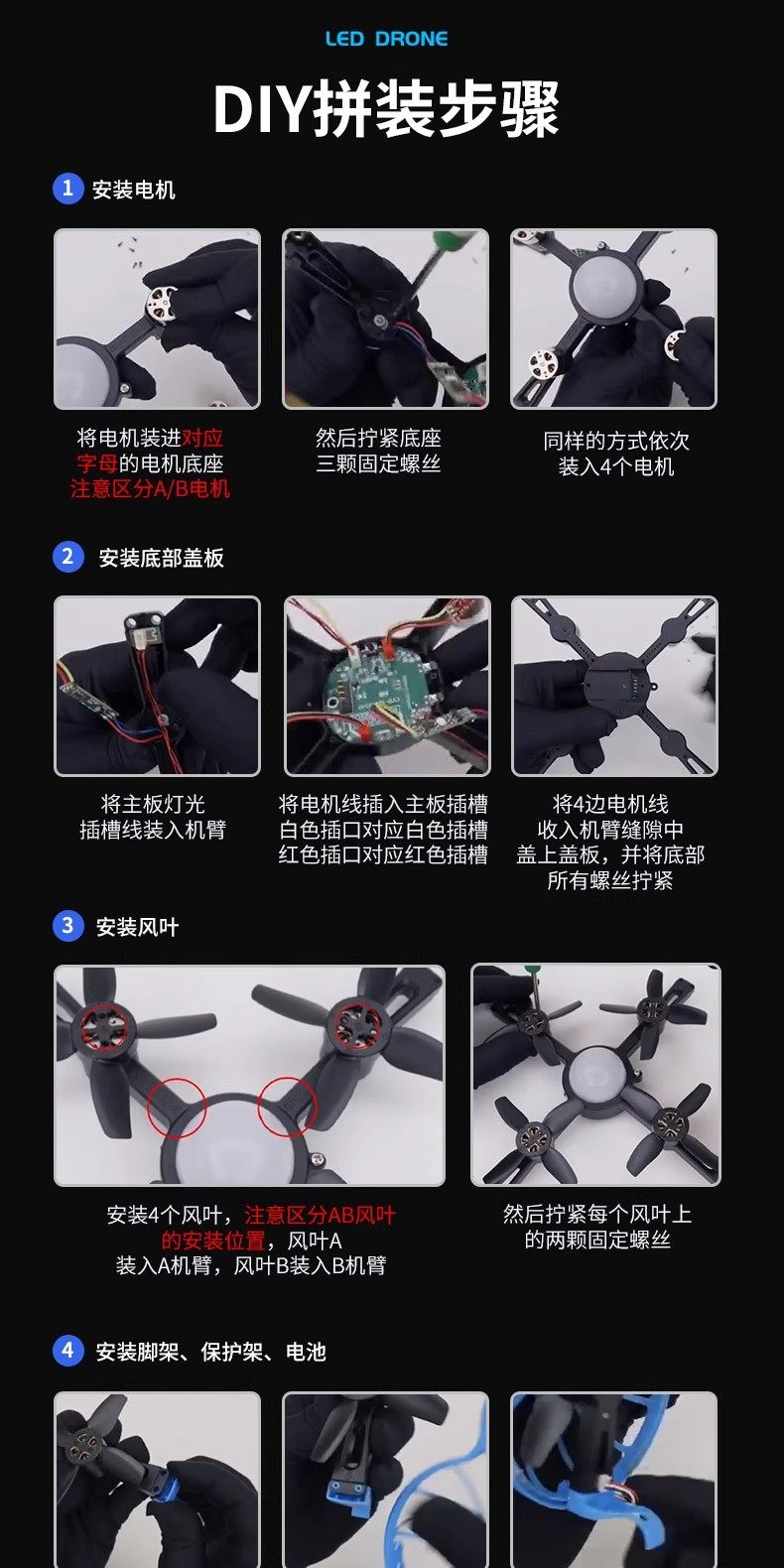 LED DRONE

DIY拼装步骤

1 安装电机

将电机装进对应字母的电机底座
注意区分A/B电机

然后拧紧底座三颗固定螺丝

同样的方式依次装入4个电机

2 安装底部盖板

将主板灯光插槽线装入机臂

将电机线插入主板插槽
白色插口对应白色插槽
红色插口对应红色插槽

将4边电机线收入机臂缝隙中
盖上盖板，并将底部所有螺丝拧紧

3 安装风叶

安装4个风叶，注意区分AB风叶的安装位置，风叶A装入A机臂，风叶B装入B机臂

然后拧紧每个风叶上的两颗固定螺丝

4 安装脚架、保护架、电池