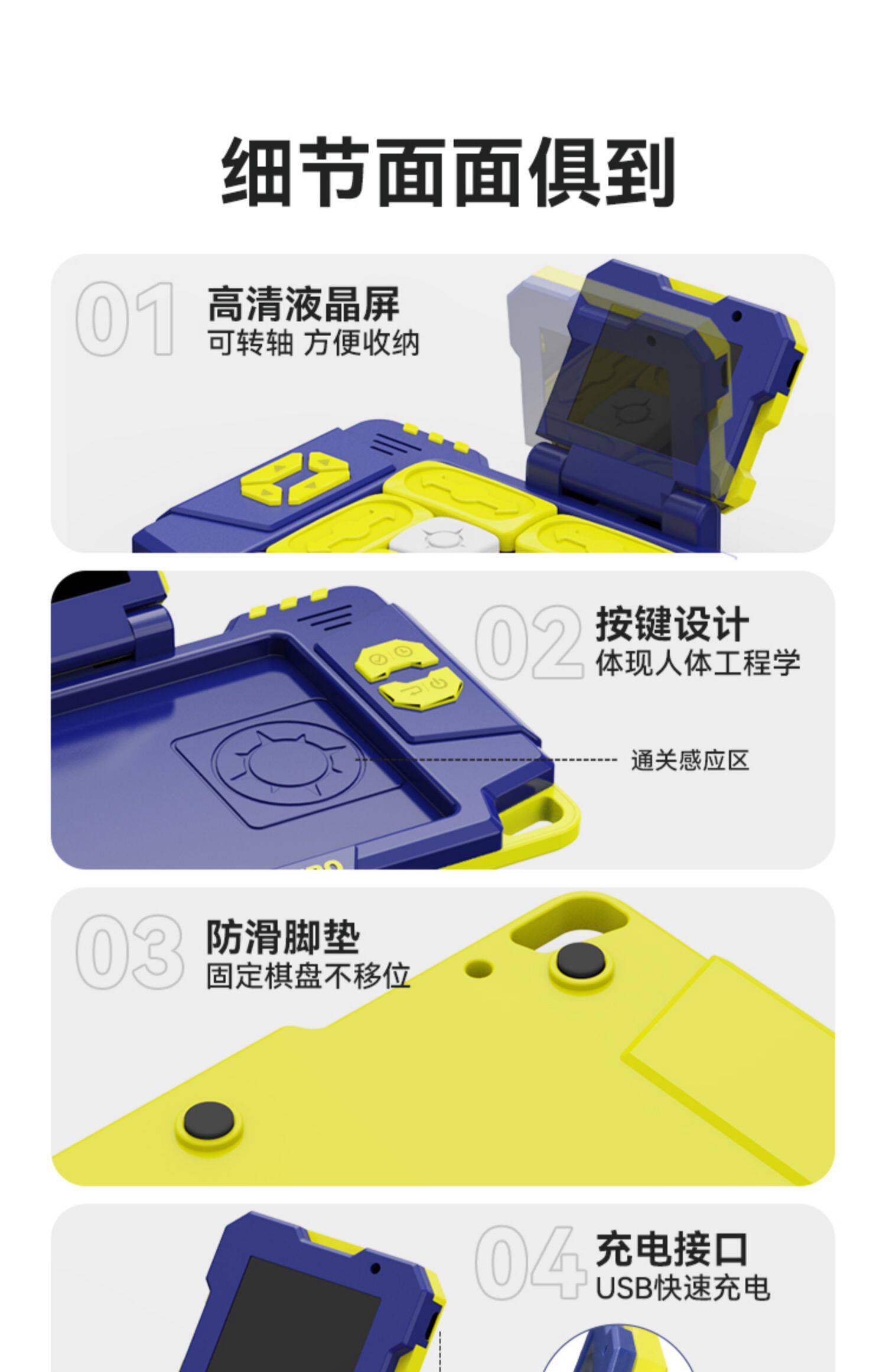 细节面面俱到

01
高清液晶屏
可转轴 方便收纳

02
按键设计
体现人体工程学

通关感应区

03
防滑脚垫
固定棋盘不移位

04
充电接口
USB快速充电