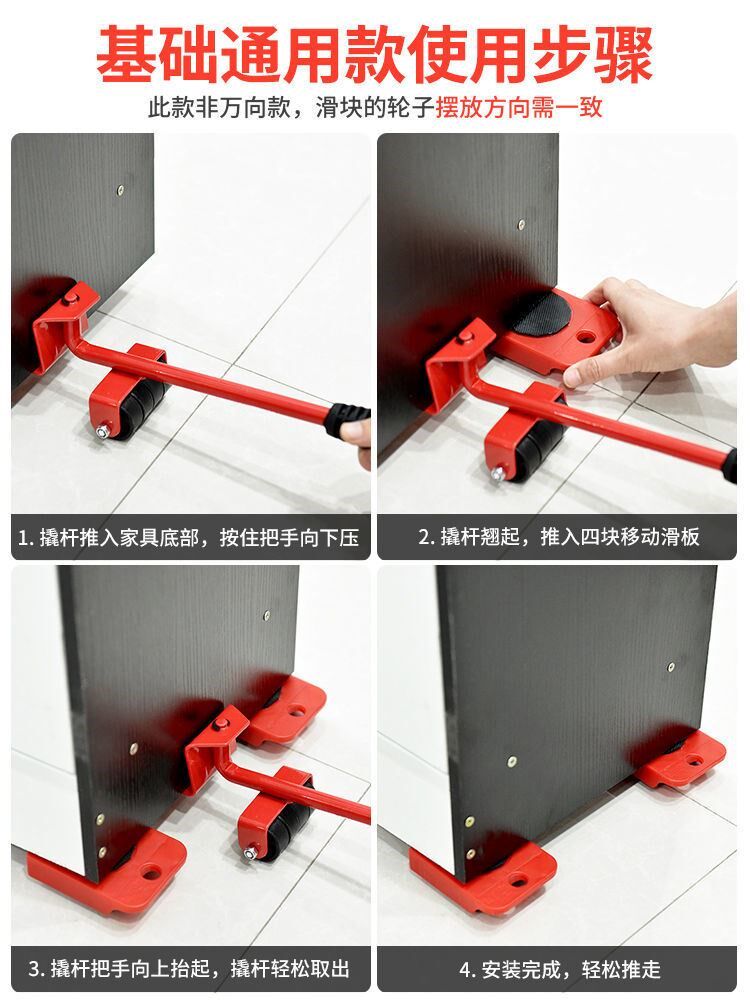 基础通用款使用步骤

此款非万向款，滑块的轮子摆放方向需一致

1. 撬杆推入家具底部，按住把手向下压

2. 撬杆翘起，推入四块移动滑板

3. 撬杆把手向上抬起，撬杆轻松取出

4. 安装完成，轻松推走