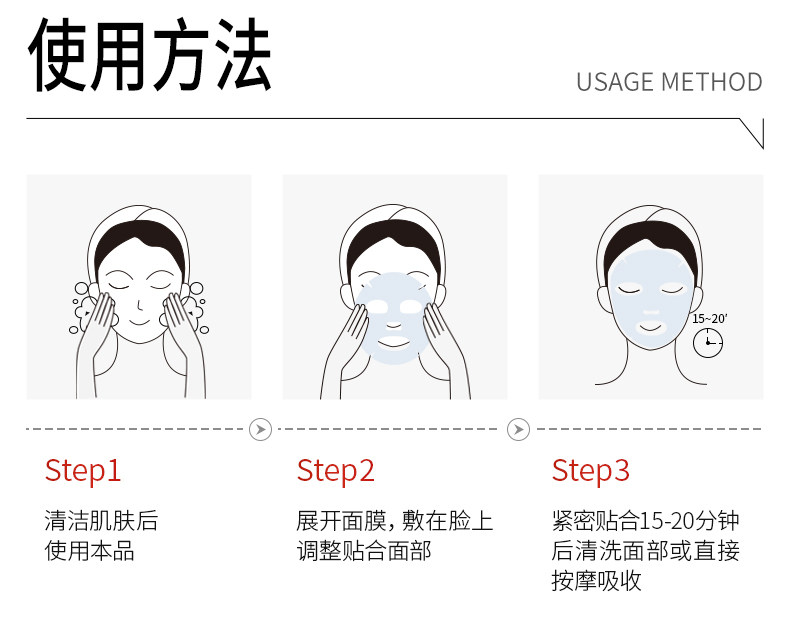 使用方法

USAGE METHOD

15~20'

Step1

清洁肌肤后
使用本品

Step2

展开面膜，敷在脸上
调整贴合面部

Step3

紧密贴合15-20分钟
后清洗面部或直接
按摩吸收