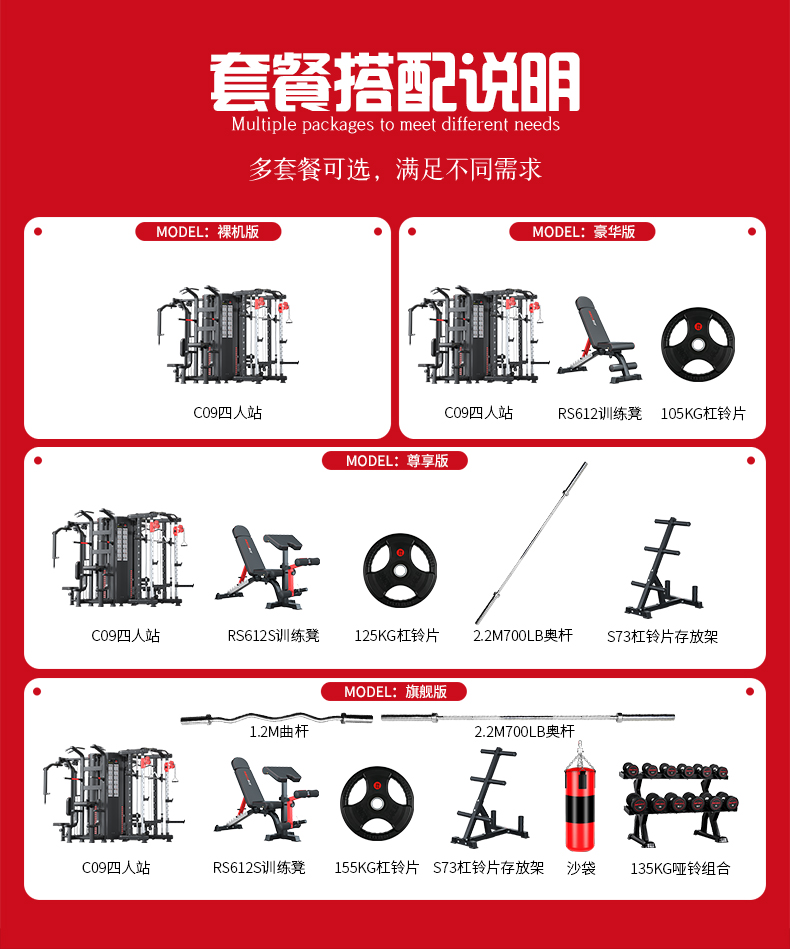 套餐搭配说明
Multiple packages to meet different needs
多套餐可选，满足不同需求

MODEL：裸机版
C09四人站

MODEL：豪华版
C09四人站
RS612训练凳
105KG杠铃片

MODEL：尊享版
C09四人站
RS612S训练凳
125KG杠铃片
2.2M700LB奥杆
S73杠铃片存放架

MODEL：旗舰版
1.2M曲杆
2.2M700LB奥杆
C09四人站
RS612S训练凳
155KG杠铃片
S73杠铃片存放架
沙袋
135KG哑铃组合