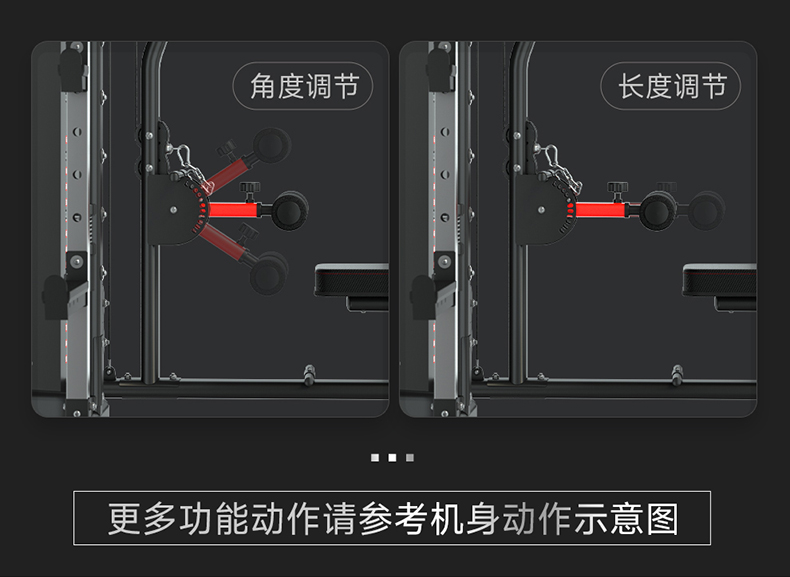 角度调节

长度调节

更多功能动作请参考机身动作示意图