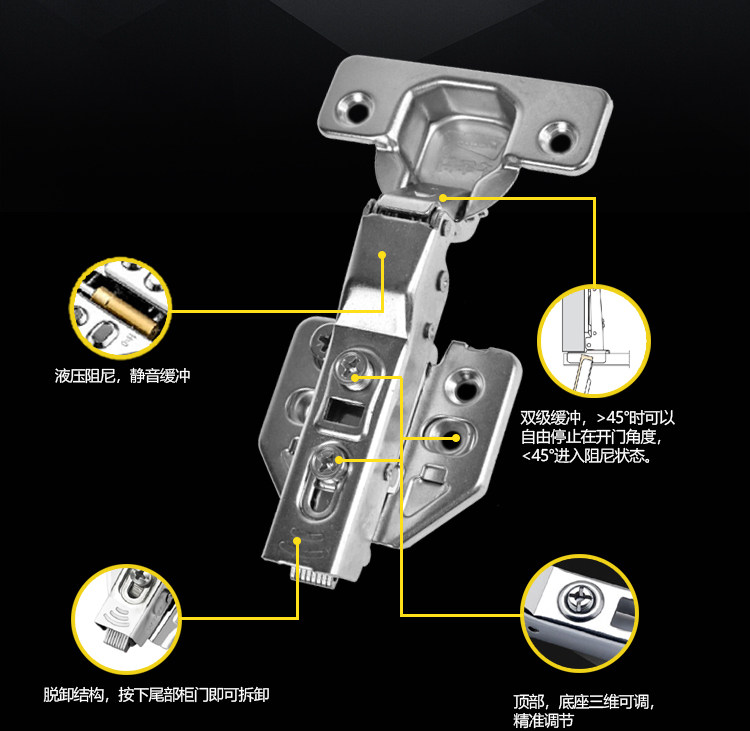 液压阻尼，静音缓冲

双级缓冲，>45°时可以自由停止在开门角度，<45°进入阻尼状态。

脱卸结构，按下尾部柜门即可拆卸

顶部，底座三维可调，精准调节