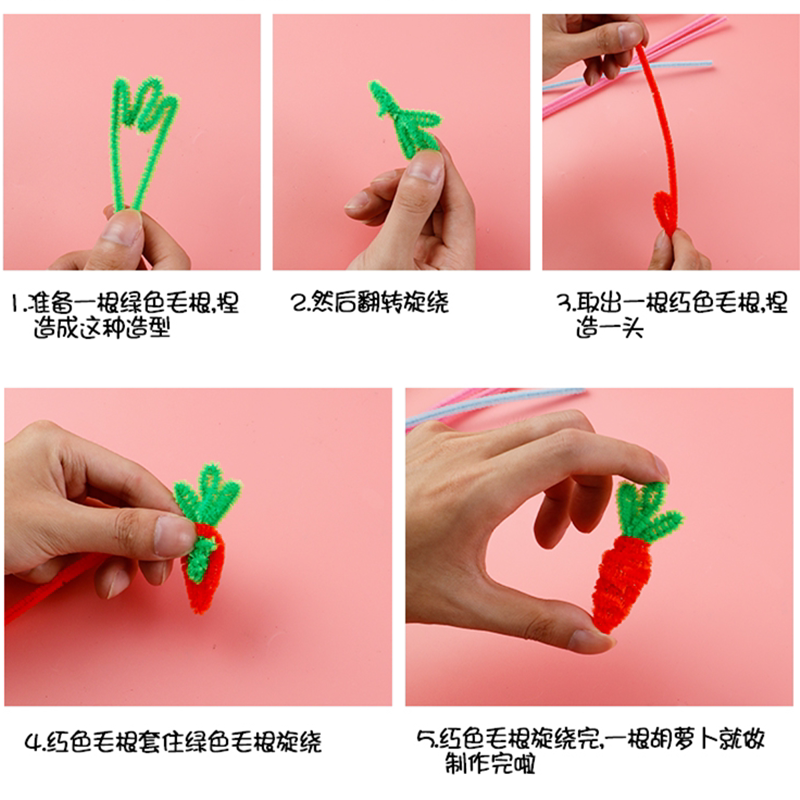 1.准备一根绿色毛根,捏造成这种造型

2.然后翻转旋绕

3.取出一根红色毛根,捏造一头

4.红色毛根套住绿色毛根旋绕

5.红色毛根旋绕完,一根胡萝卜就做制作完啦