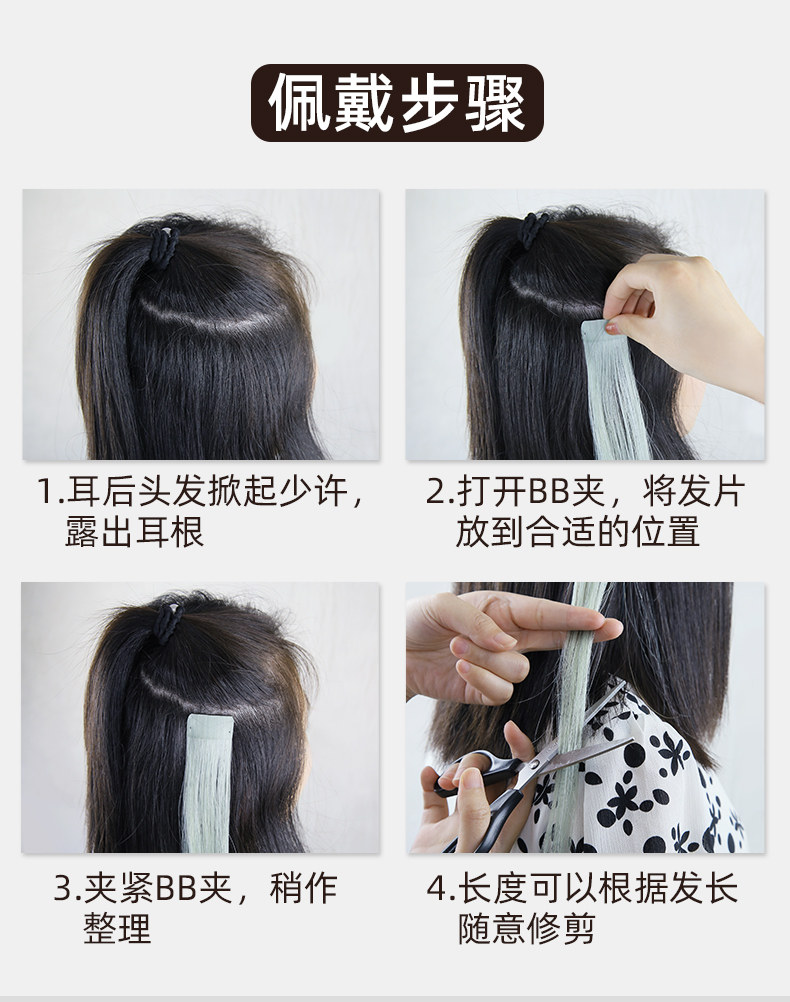 佩戴步骤

1.耳后头发掀起少许，露出耳根

2.打开BB夹，将发片放到合适的位置

3.夹紧BB夹，稍作整理

4.长度可以根据发长随意修剪