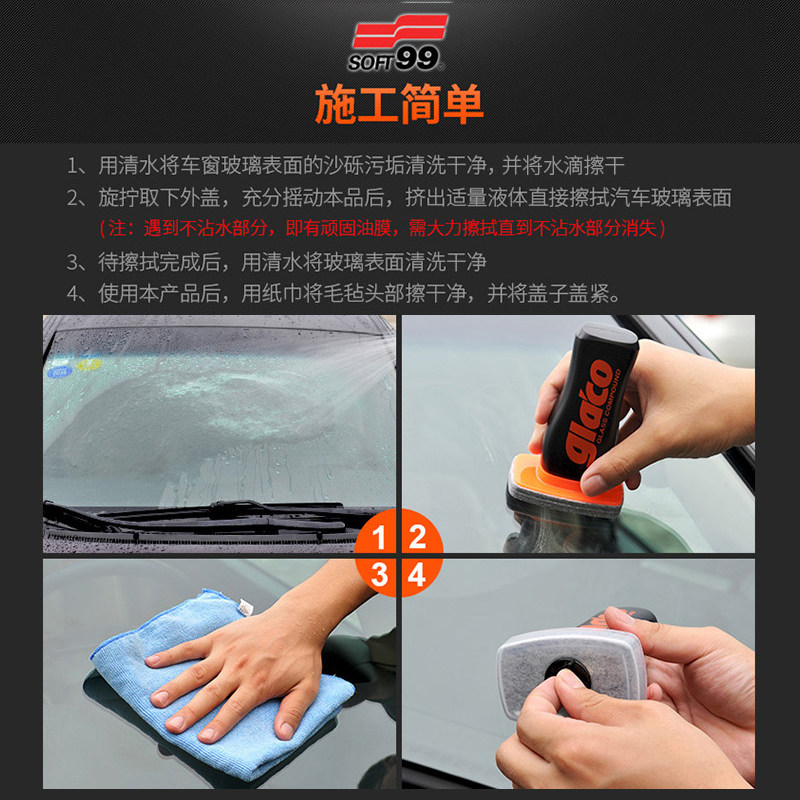 SOFT99

施工简单

1、用清水将车窗玻璃表面的沙砾污垢清洗干净，并将水滴擦干

2、旋拧取下外盖，充分摇动本品后，挤出适量液体直接擦拭汽车玻璃表面

（注：遇到不沾水部分，即有顽固油膜，需大力擦拭直到不沾水部分消失）

3、待擦拭完成后，用清水将玻璃表面清洗干净

4、使用本产品后，用纸巾将毛毡头部擦干净，并将盖子盖紧。

glaco
GLASS COMPOUND

1 2
3 4