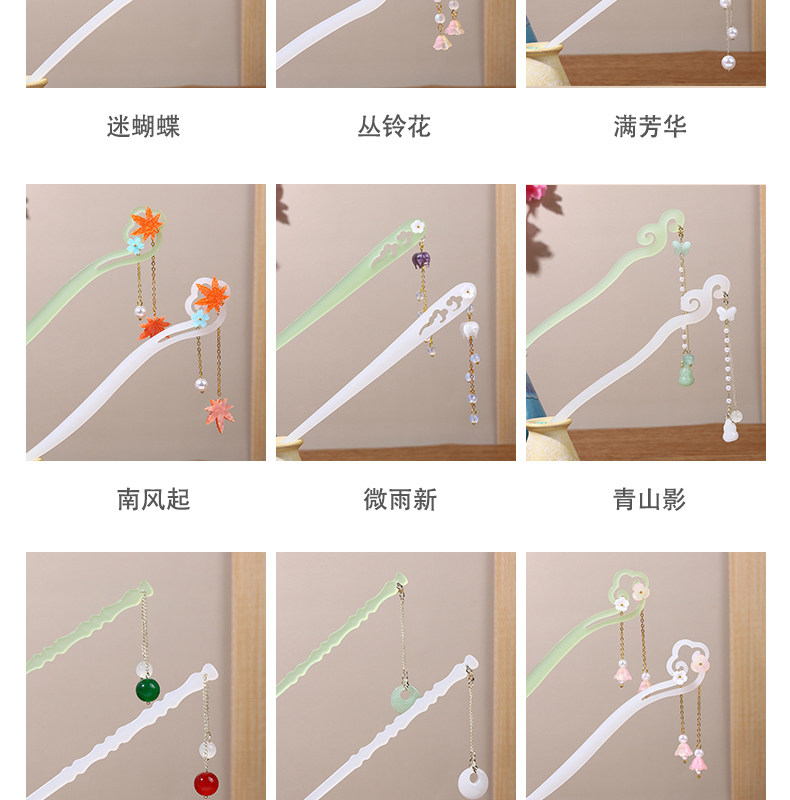 迷蝴蝶

丛铃花

满芳华

南风起

微雨新

青山影