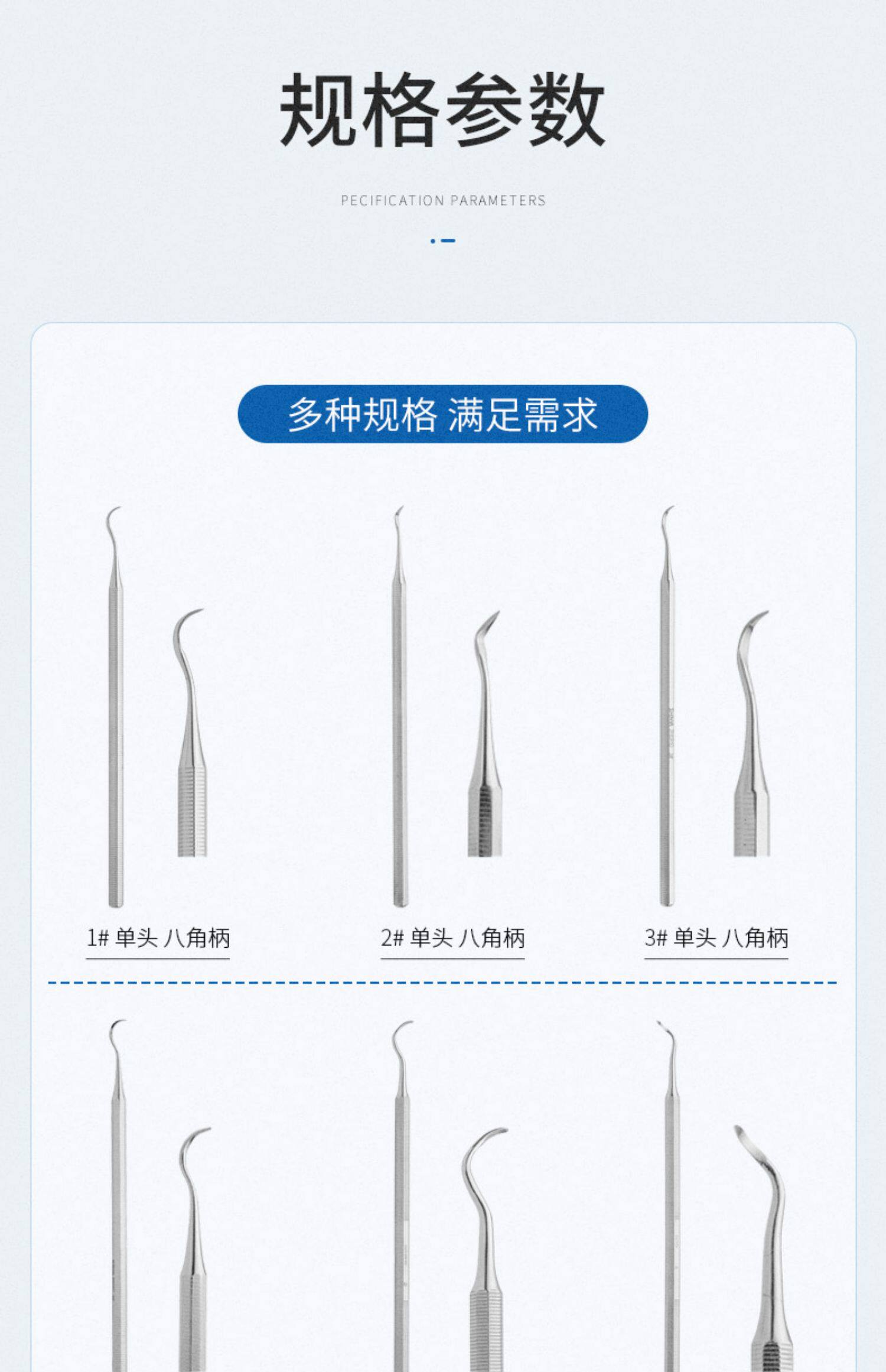 规格参数

PECIFICATION PARAMETERS

多种规格 满足需求

1# 单头 八角柄

2# 单头 八角柄

3# 单头 八角柄