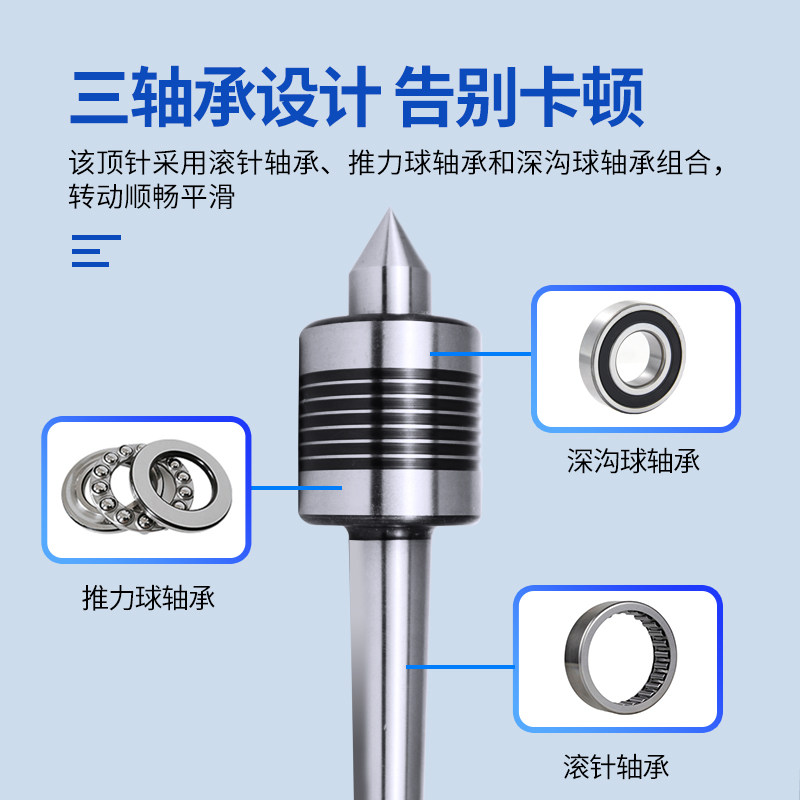 三轴承设计 告别卡顿

该顶针采用滚针轴承、推力球轴承和深沟球轴承组合，转动顺畅平滑

深沟球轴承

推力球轴承

滚针轴承