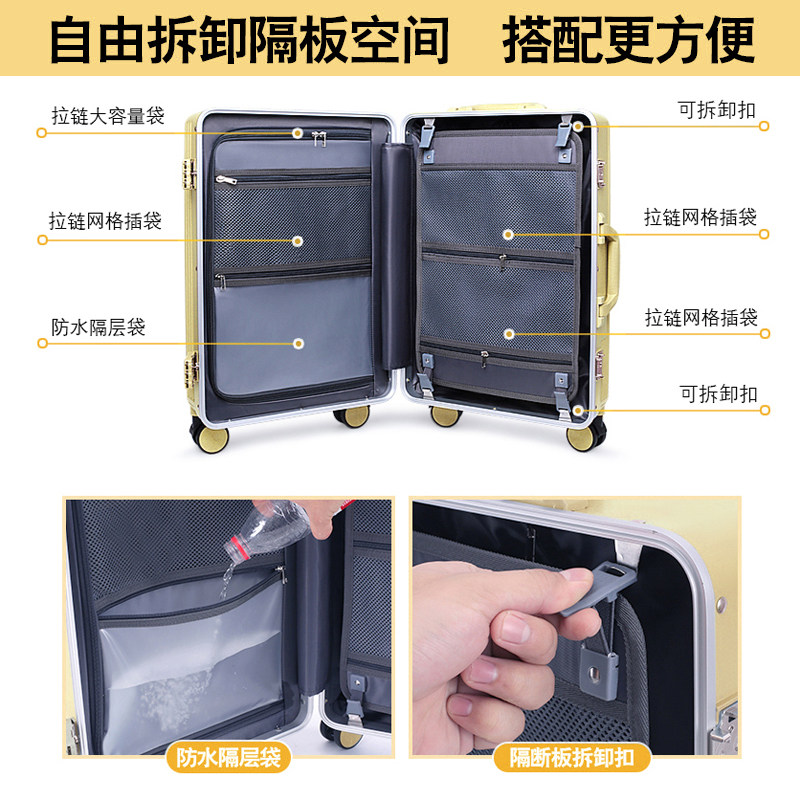 自由拆卸隔板空间　搭配更方便

拉链大容量袋

拉链网格插袋

防水隔层袋

可拆卸扣

拉链网格插袋

拉链网格插袋

可拆卸扣

防水隔层袋

隔断板拆卸扣