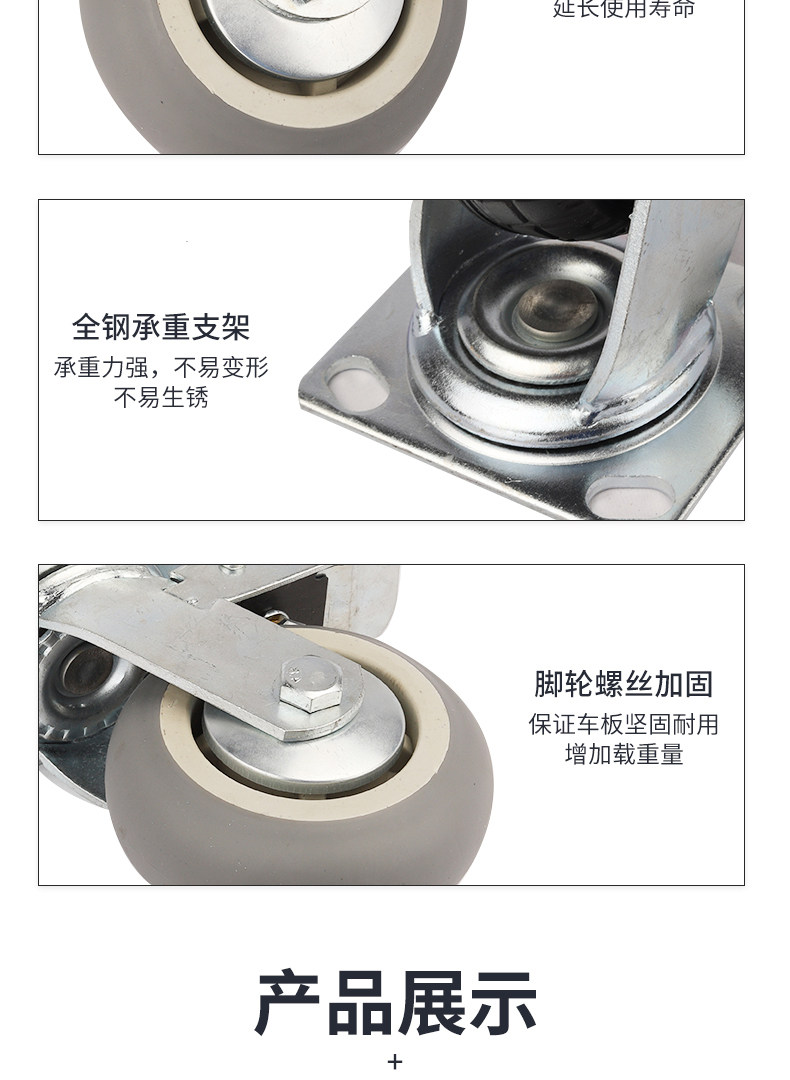 延长使用寿命

全钢承重支架
承重力强，不易变形
不易生锈

脚轮螺丝加固
保证车板坚固耐用
增加载重量

产品展示
+