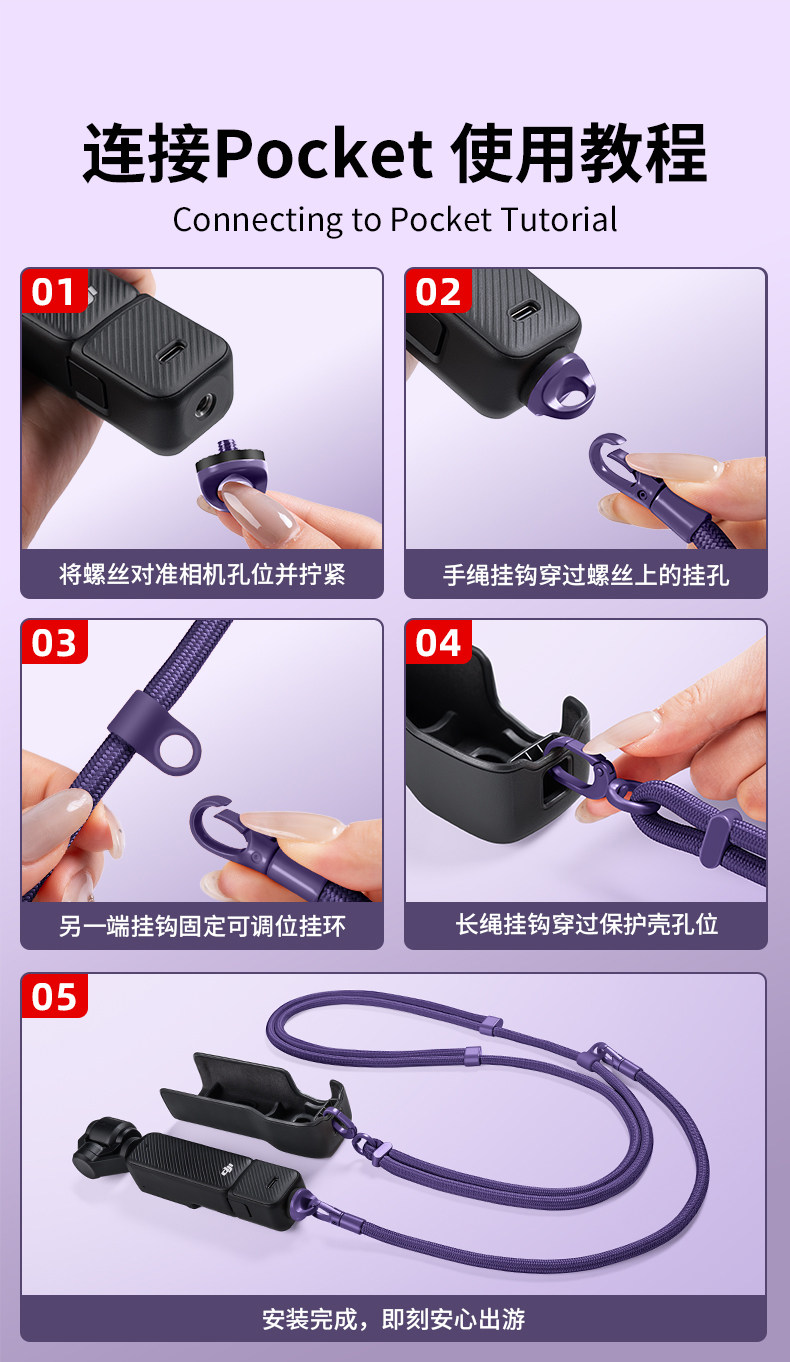 连接Pocket 使用教程
Connecting to Pocket Tutorial

01
将螺丝对准相机孔位并拧紧

02
手绳挂钩穿过螺丝上的挂孔

03
另一端挂钩固定可调位挂环

04
长绳挂钩穿过保护壳孔位

05
安装完成，即刻安心出游