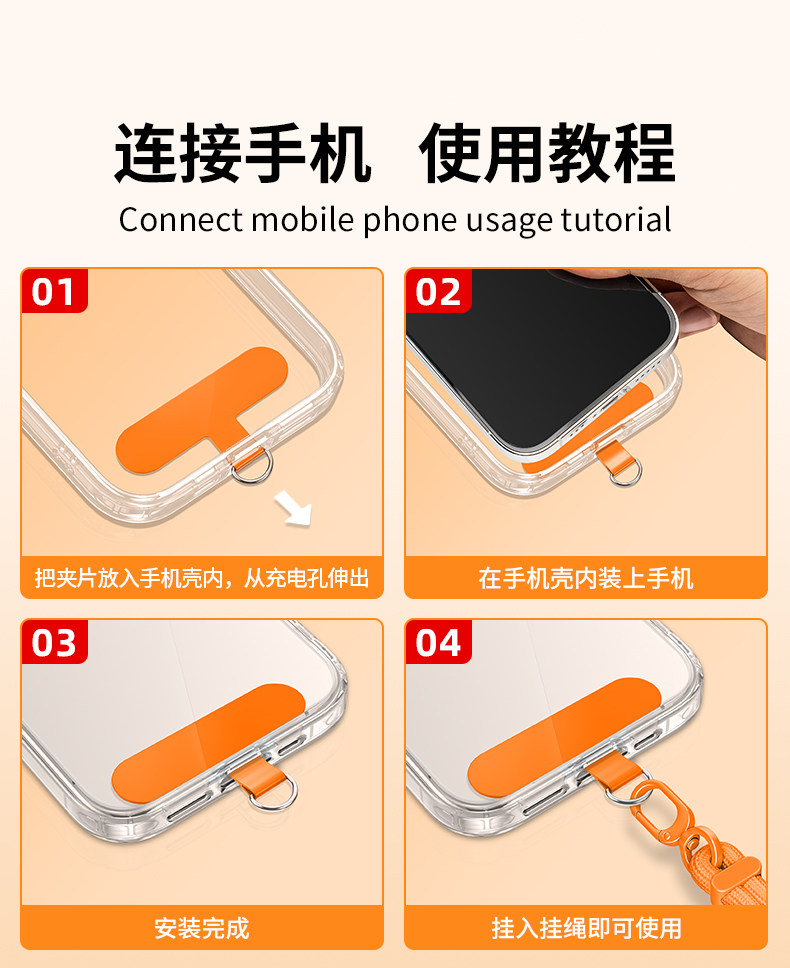 连接手机 使用教程

Connect mobile phone usage tutorial

01

把夹片放入手机壳内，从充电孔伸出

02

在手机壳内装上手机

03

安装完成

04

挂入挂绳即可使用