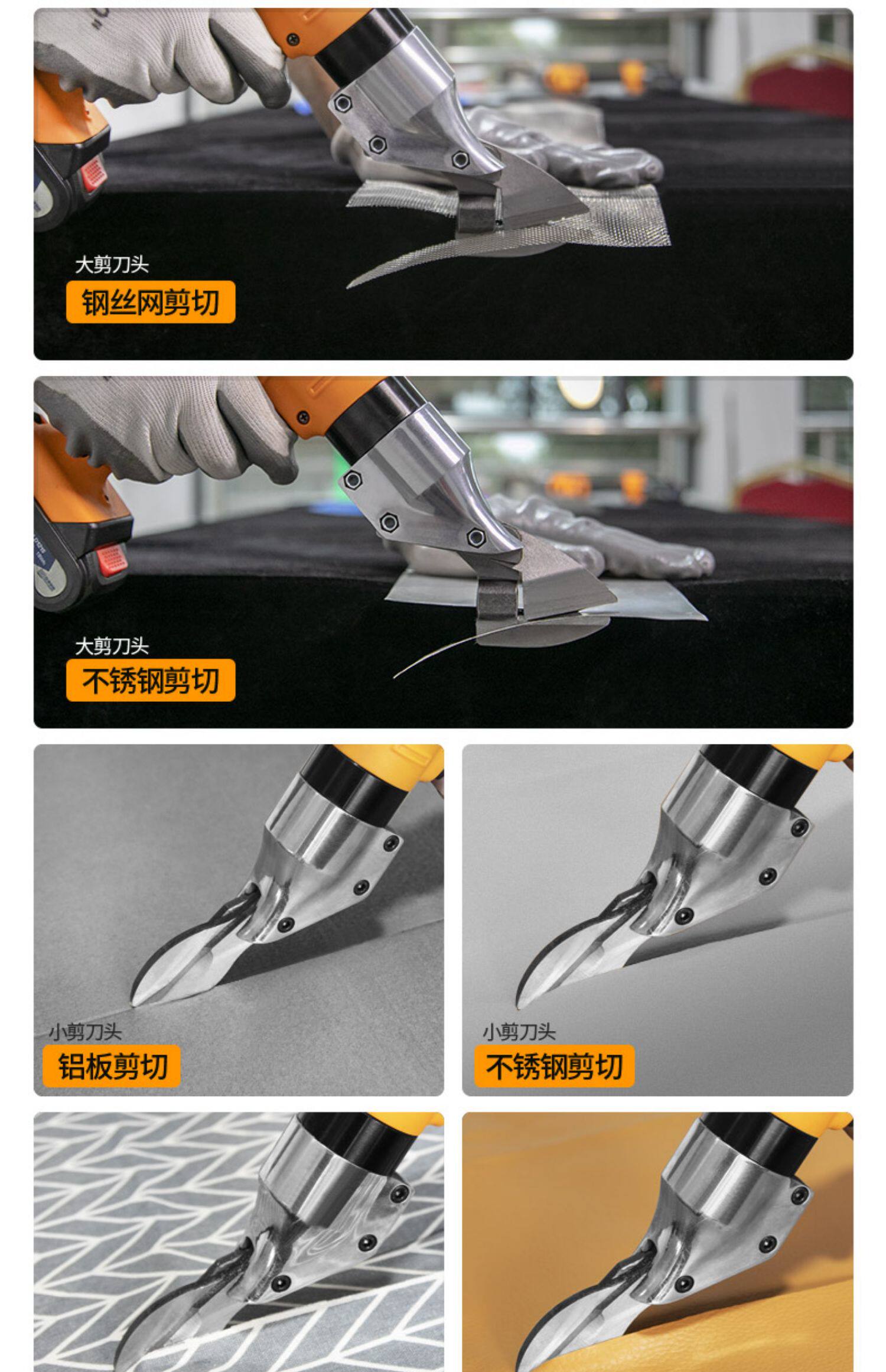 大剪刀头
钢丝网剪切

大剪刀头
不锈钢剪切

小剪刀头
铝板剪切

小剪刀头
不锈钢剪切