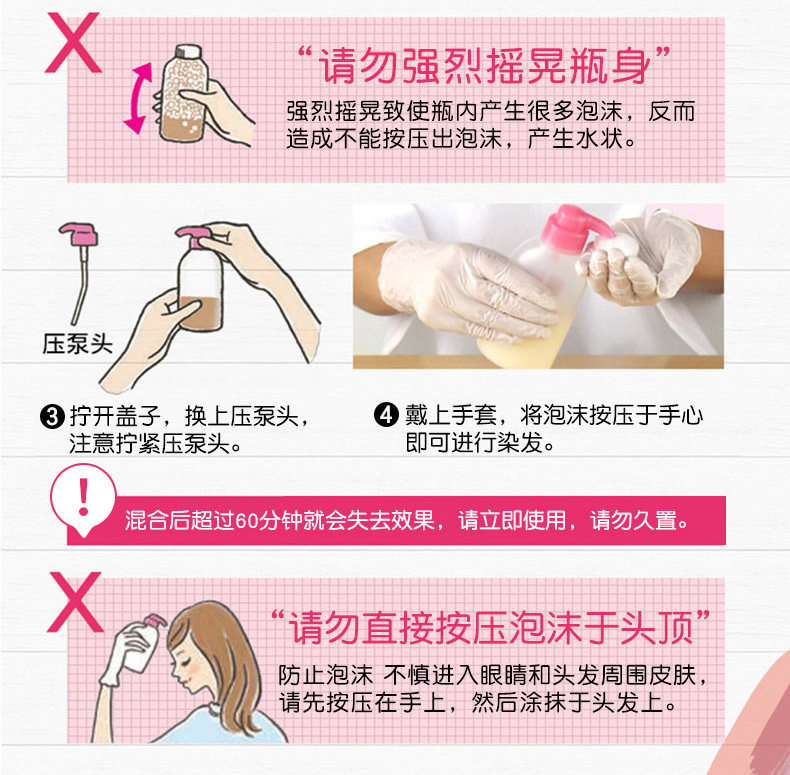 X

“请勿强烈摇晃瓶身”

强烈摇晃致使瓶内产生很多泡沫，反而造成不能按压出泡沫，产生水状。

压泵头

❸ 拧开盖子，换上压泵头，注意拧紧压泵头。

❹ 戴上手套，将泡沫按压于手心即可进行染发。

!

混合后超过60分钟就会失去效果，请立即使用，请勿久置。

X

“请勿直接按压泡沫于头顶”

防止泡沫 不慎进入眼睛和头发周围皮肤，请先按压在手上，然后涂抹于头发上。