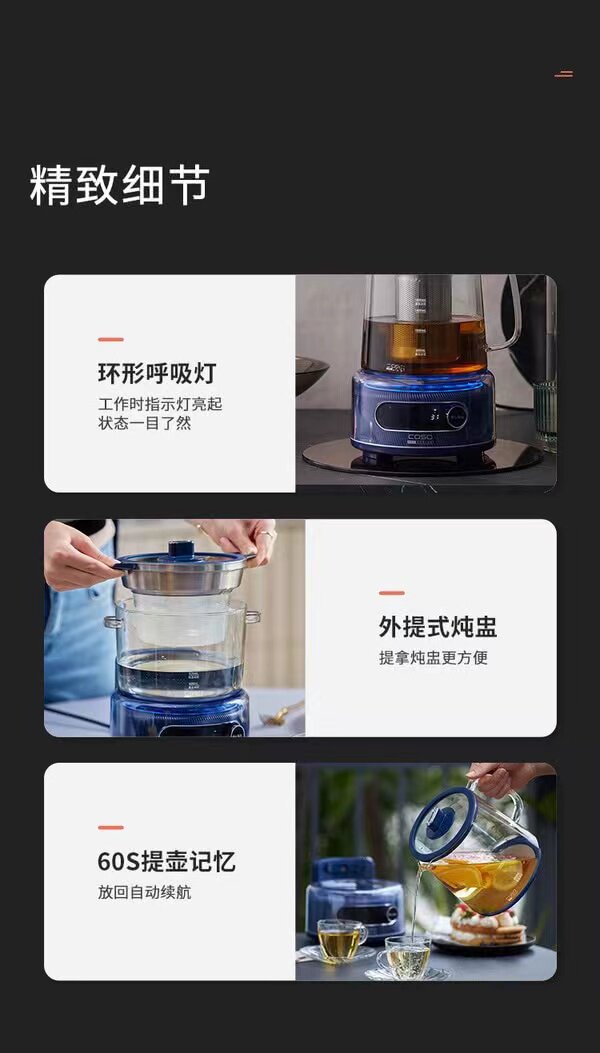 精致细节

环形呼吸灯
工作时指示灯亮起
状态一目了然

COSO

外提式炖盅
提拿炖盅更方便

60S提壶记忆
放回自动续航