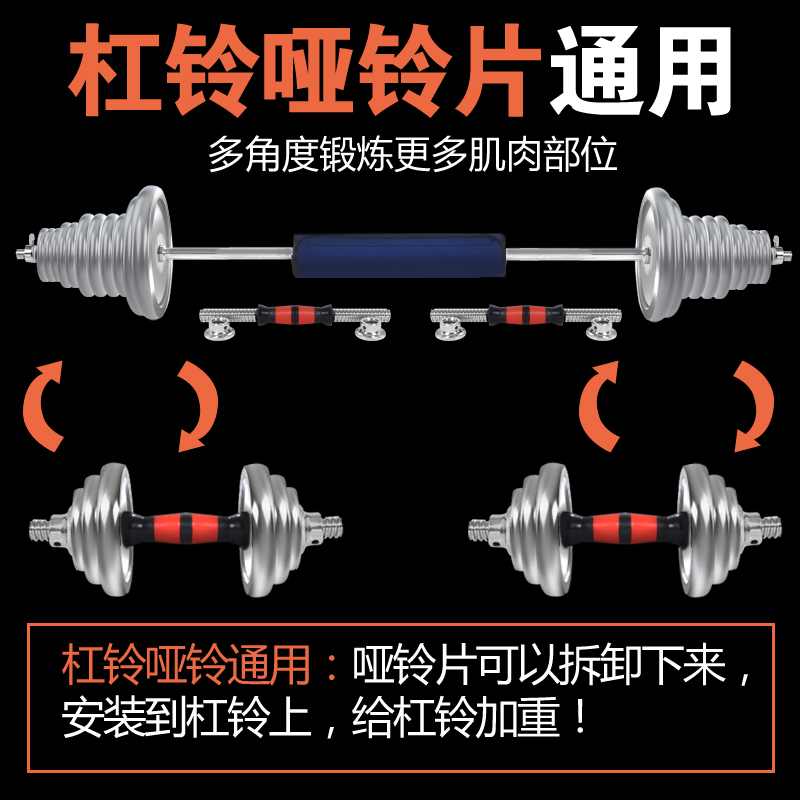 杠铃哑铃片通用

多角度锻炼更多肌肉部位

杠铃哑铃通用：哑铃片可以拆卸下来，安装到杠铃上，给杠铃加重！