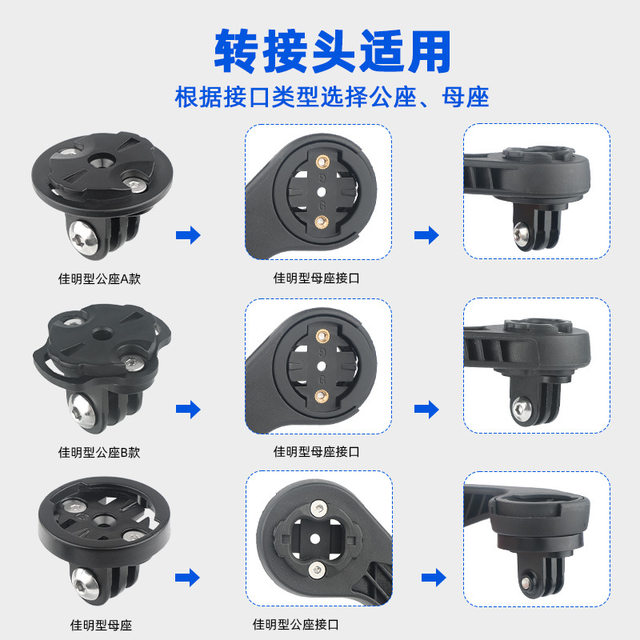 转接头适用

根据接口类型选择公座、母座

佳明型公座A款

佳明型母座接口

佳明型公座B款

佳明型母座接口

佳明型母座

佳明型公座接口