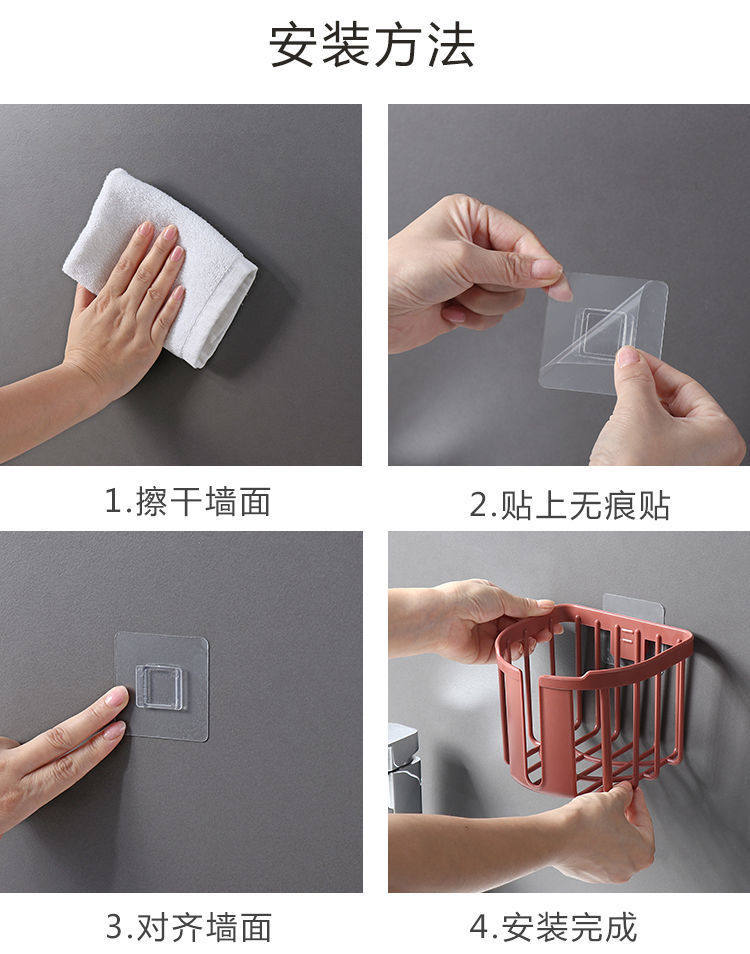 安装方法

1.擦干墙面

2.贴上无痕贴

3.对齐墙面

4.安装完成