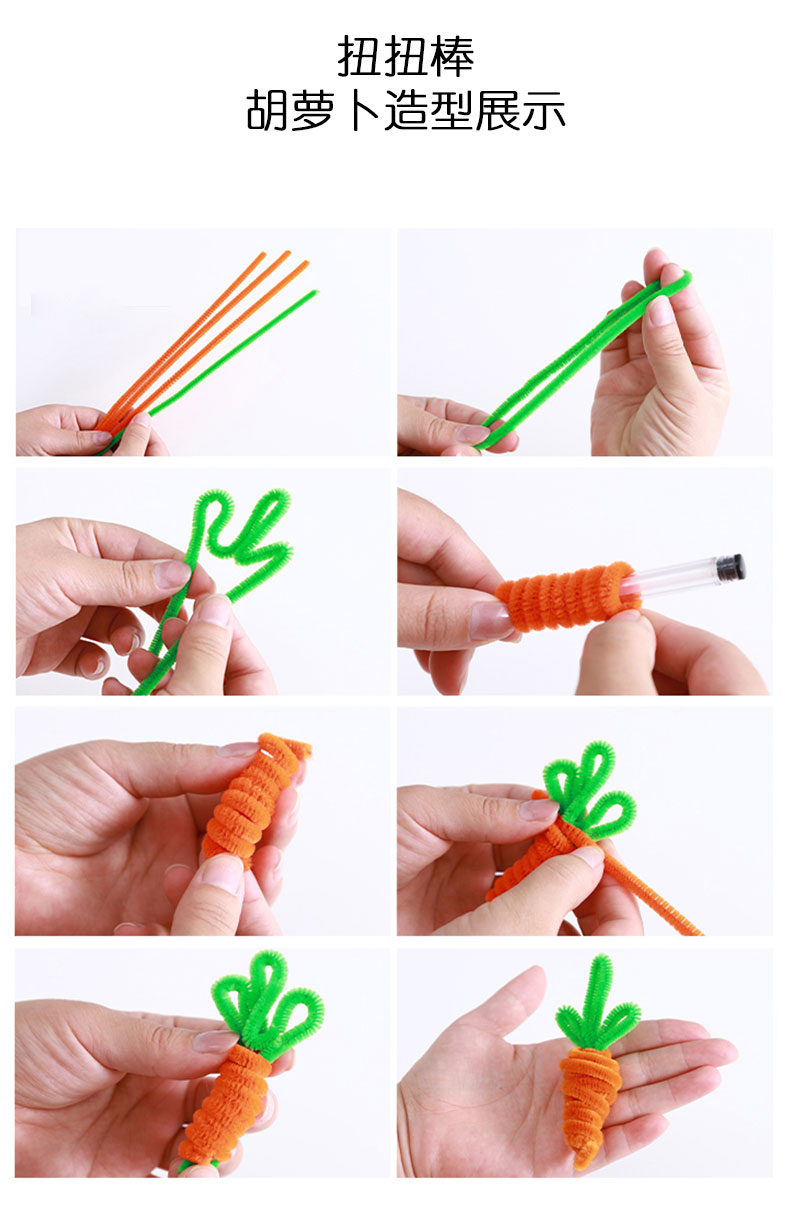 扭扭棒
胡萝卜造型展示