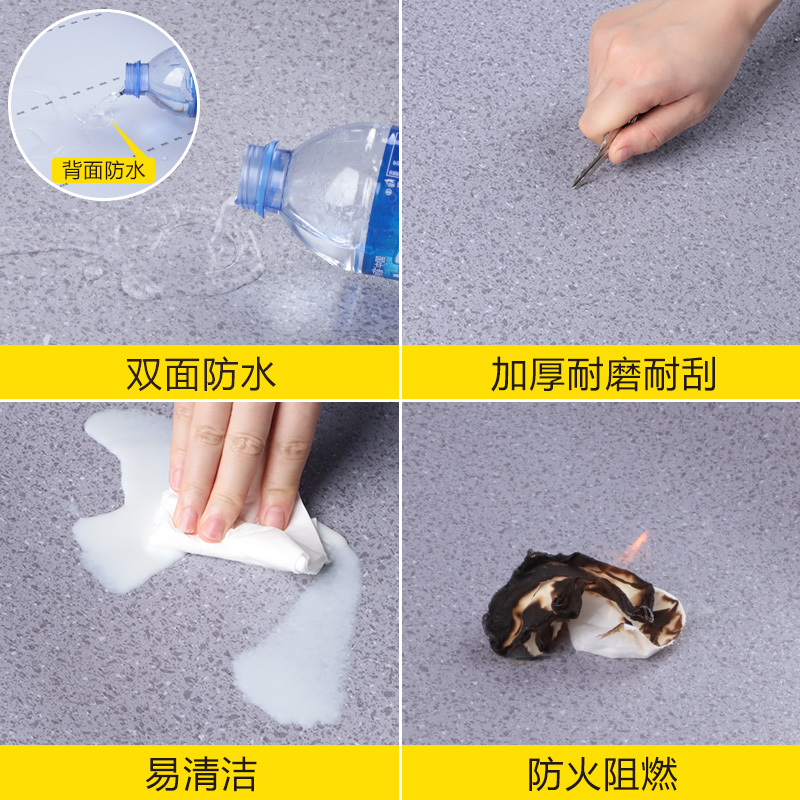 背面防水

双面防水

加厚耐磨耐刮

易清洁

防火阻燃