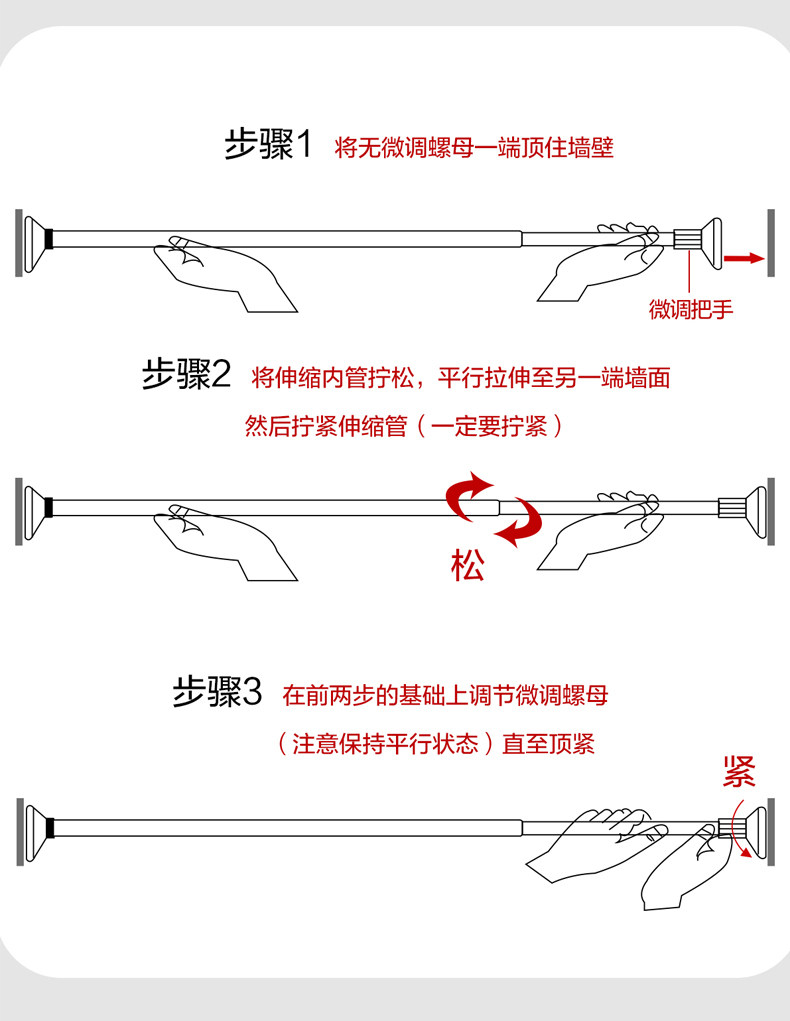 步骤1 将无微调螺母一端顶住墙壁

微调把手

步骤2 将伸缩内管拧松，平行拉伸至另一端墙面

然后拧紧伸缩管（一定要拧紧）

松

步骤3 在前两步的基础上调节微调螺母

（注意保持平行状态）直至顶紧

紧