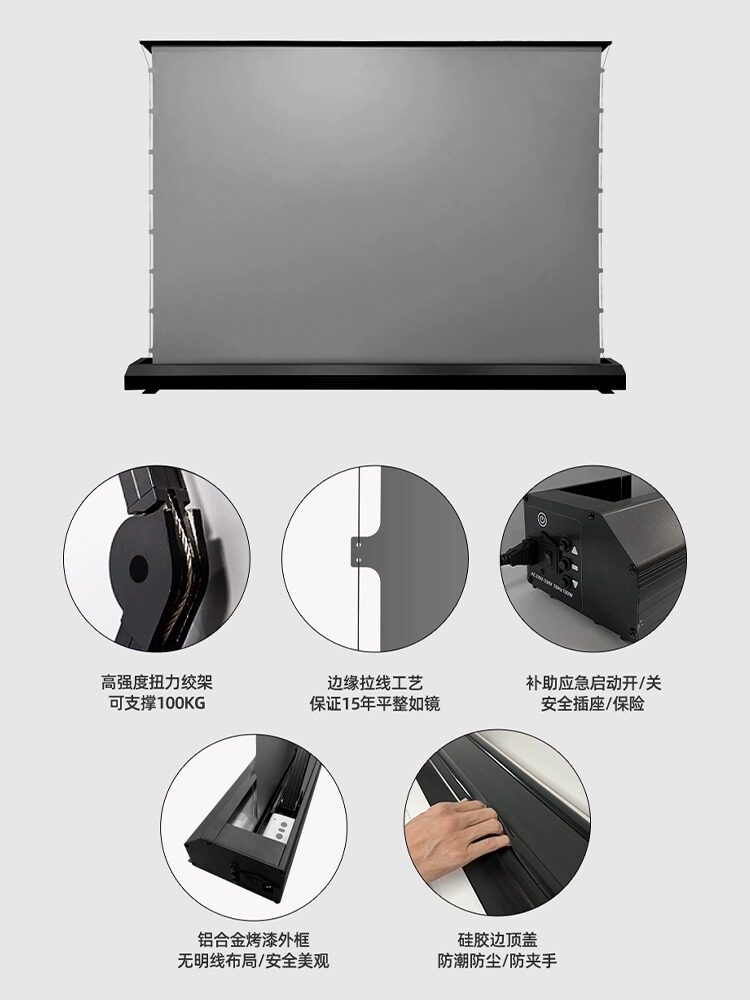 高强度扭力绞架
可支撑100KG

边缘拉线工艺
保证15年平整如镜

补助应急启动开/关
安全插座/保险

铝合金烤漆外框
无明线布局/安全美观

硅胶边顶盖
防潮防尘/防夹手